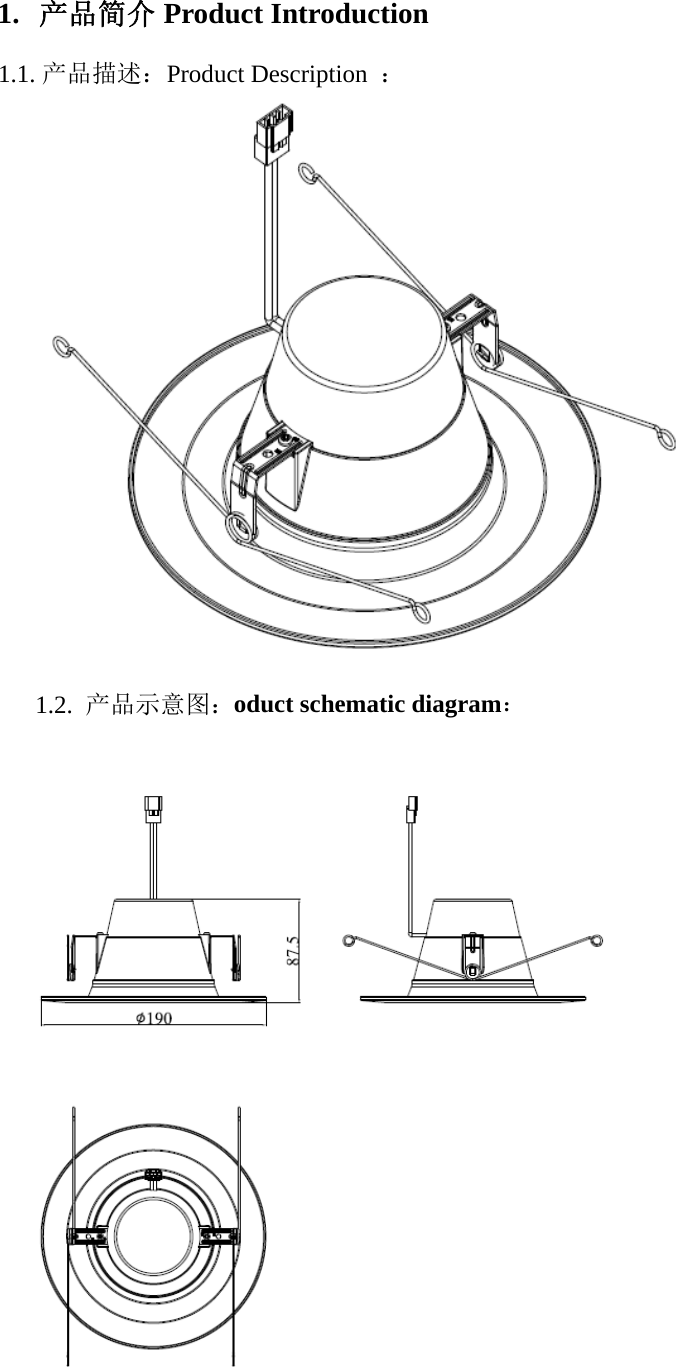 1. 产品简介 Product Introduction

1.1. 产品描述：Product Description ：

1.2. 产品示意图：oduct schematic diagram：

87.5

$\phi$190