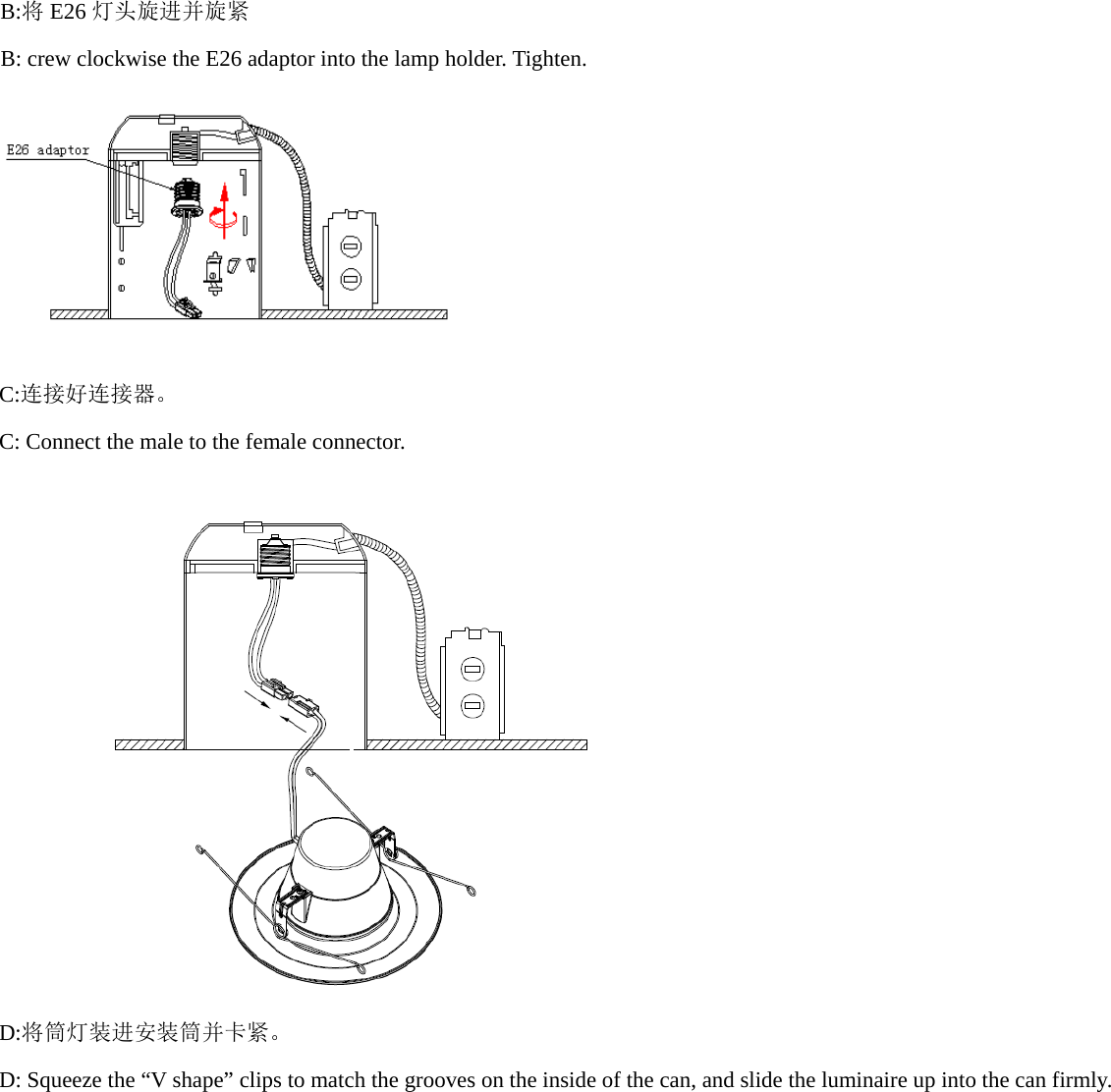 B:将 E26 灯头旋进并旋紧

B: crew clockwise the E26 adaptor into the lamp holder. Tighten.

E26 adaptor

C:连接好连接器。

C: Connect the male to the female connector.

D:将筒灯装进安装筒并卡紧。

D: Squeeze the “V shape” clips to match the grooves on the inside of the can, and slide the luminaire up into the can firmly.