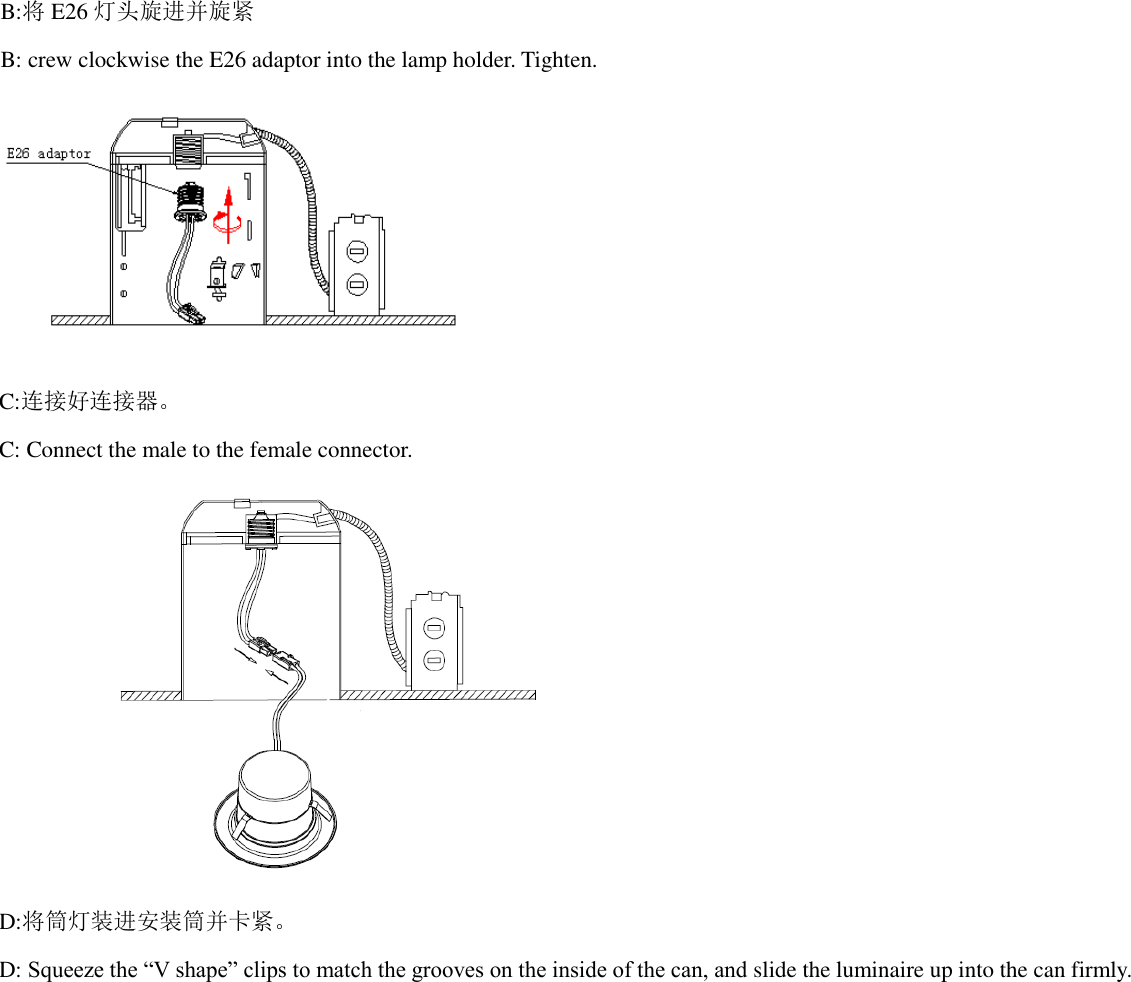 B:将 E26 灯头旋进并旋紧

B: crew clockwise the E26 adaptor into the lamp holder. Tighten.

E26 adaptor

C:连接好连接器。

C: Connect the male to the female connector.

D:将筒灯装进安装筒并卡紧。

D: Squeeze the “V shape” clips to match the grooves on the inside of the can, and slide the luminaire up into the can firmly.