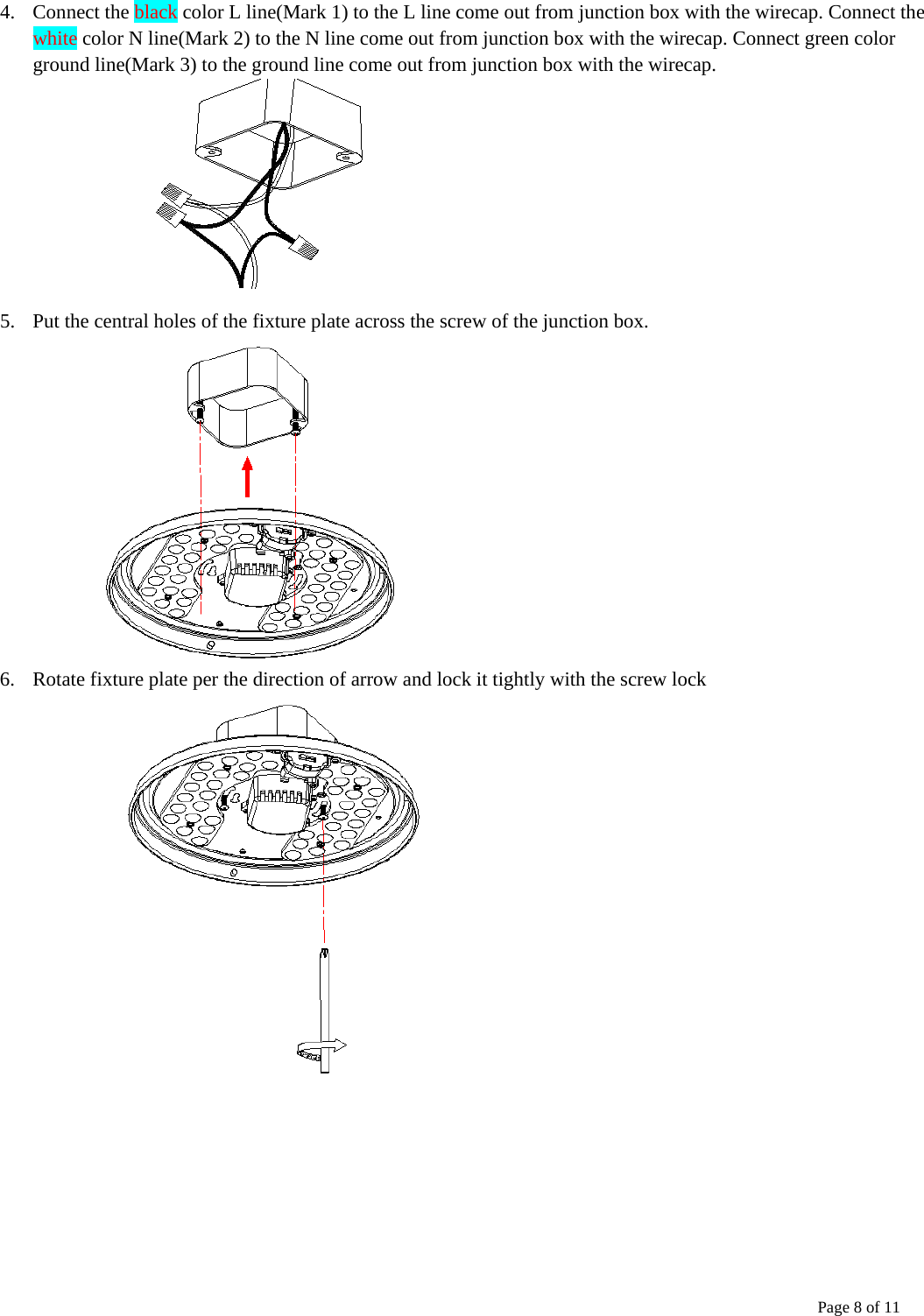 4. Connect the black color L line(Mark 1) to the L line come out from junction box with the wirecap. Connect the white color N line(Mark 2) to the N line come out from junction box with the wirecap. Connect green color ground line(Mark 3) to the ground line come out from junction box with the wirecap.

5. Put the central holes of the fixture plate across the screw of the junction box.

6. Rotate fixture plate per the direction of arrow and lock it tightly with the screw lock

Page 8 of 11