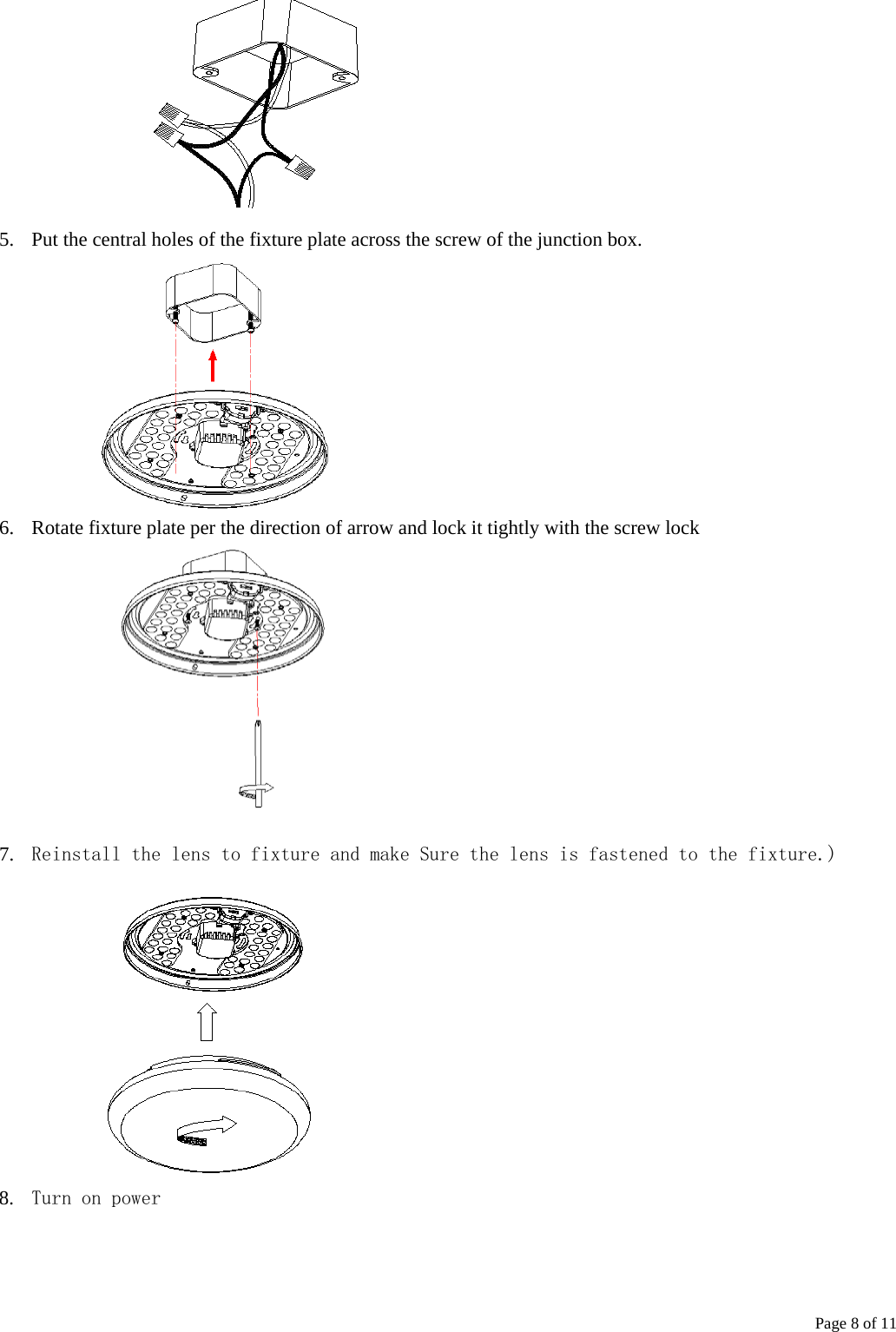 5. Put the central holes of the fixture plate across the screw of the junction box.

6. Rotate fixture plate per the direction of arrow and lock it tightly with the screw lock

7. Reinstall the lens to fixture and make Sure the lens is fastened to the fixture.)

8. Turn on power

Page 8 of 11