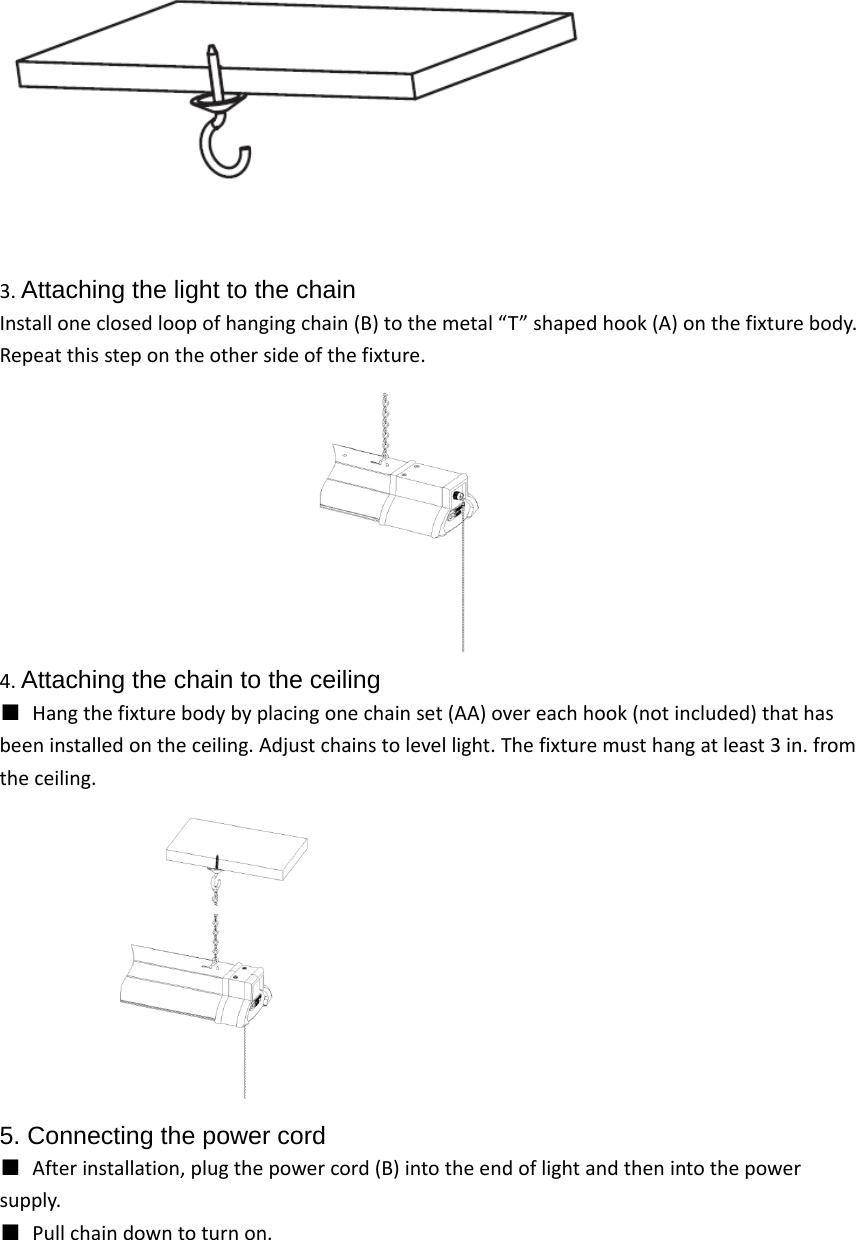 3. Attaching the light to the chain

Install one closed loop of hanging chain (B) to the metal “T” shaped hook (A) on the fixture body. Repeat this step on the other side of the fixture.

4. Attaching the chain to the ceiling

■ Hang the fixture body by placing one chain set (AA) over each hook (not included) that has been installed on the ceiling. Adjust chains to level light. The fixture must hang at least 3 in. from the ceiling.

5. Connecting the power cord

■ After installation, plug the power cord (B) into the end of light and then into the power supply.

■ Pull chain down to turn on.