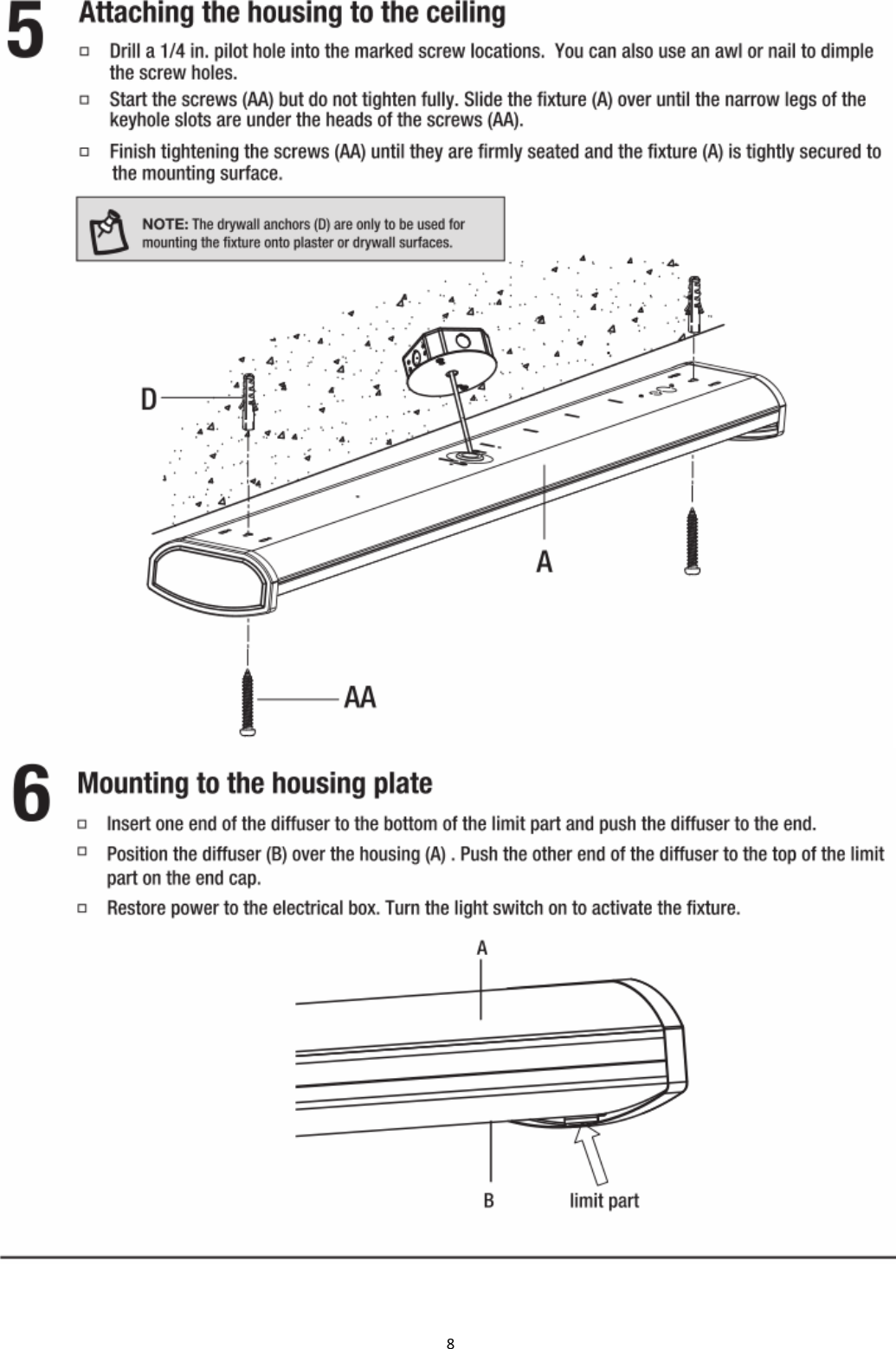 5

Attaching the housing to the ceiling

□ Drill a 1/4 in. pilot hole into the marked screw locations. You can also use an awl or nail to dimple the screw holes.

□ Start the screws (AA) but do not tighten fully. Slide the fixture (A) over until the narrow legs of the keyhole slots are under the heads of the screws (AA).

□ Finish tightening the screws (AA) until they are firmly seated and the fixture (A) is tightly secured to the mounting surface.

NOTE: The drywall anchors (D) are only to be used for mounting the fixture onto plaster or drywall surfaces.

D

A

AA

6

Mounting to the housing plate

□ Insert one end of the diffuser to the bottom of the limit part and push the diffuser to the end.

□ Position the diffuser (B) over the housing (A) . Push the other end of the diffuser to the top of the limit part on the end cap.

□ Restore power to the electrical box. Turn the light switch on to activate the fixture.

A

B

limit part

8