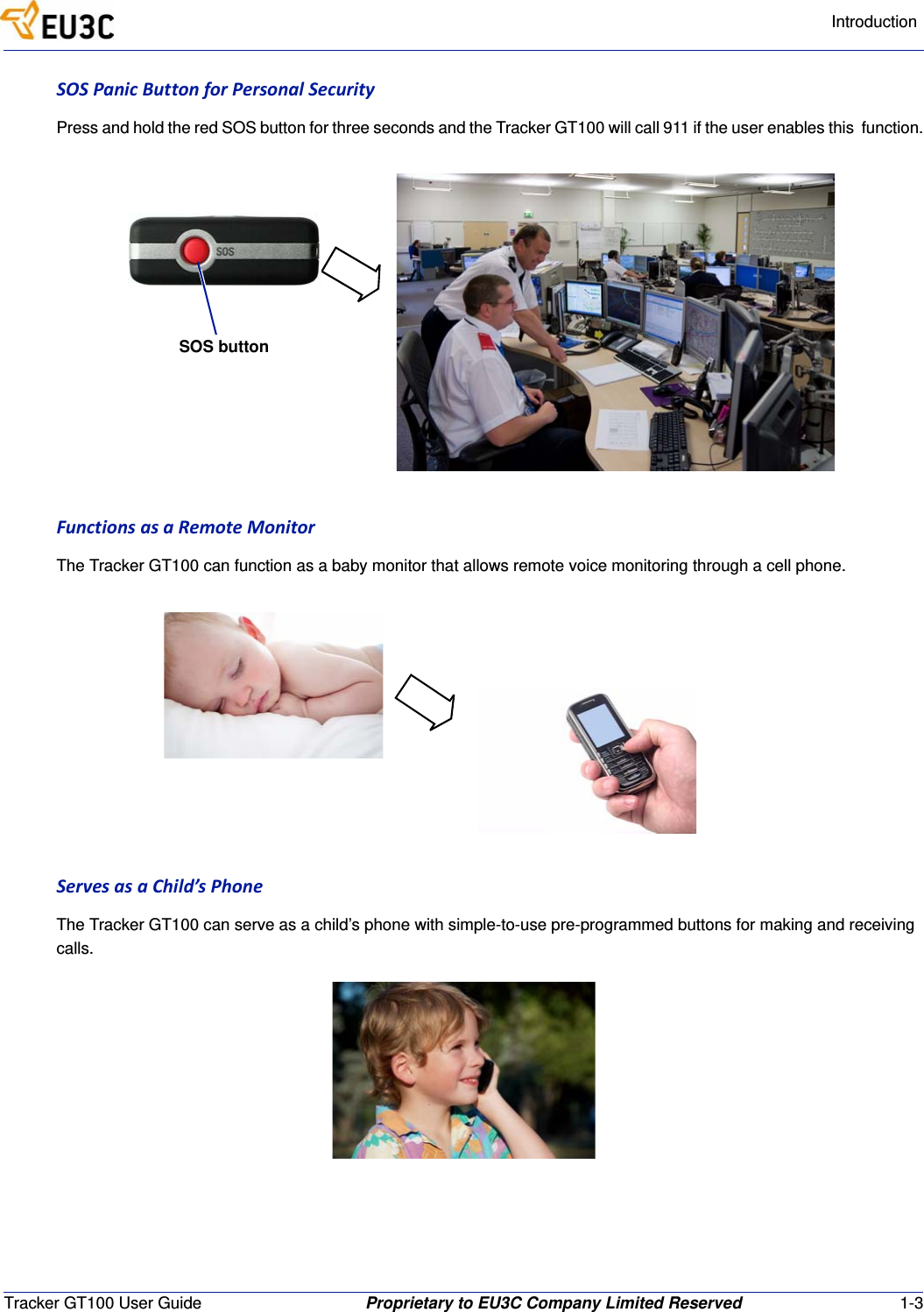 EU3C

Introduction

SOS Panic Button for Personal Security

Press and hold the red SOS button for three seconds and the Tracker GT100 will call 911 if the user enables this function.

SOS

SOS button

Functions as a Remote Monitor

The Tracker GT100 can function as a baby monitor that allows remote voice monitoring through a cell phone.

Serves as a Child's Phone

The Tracker GT100 can serve as a child's phone with simple-to-use pre-programmed buttons for making and receiving calls.

Tracker GT100 User Guide Proprietary to EU3C Company Limited Reserved 1-3