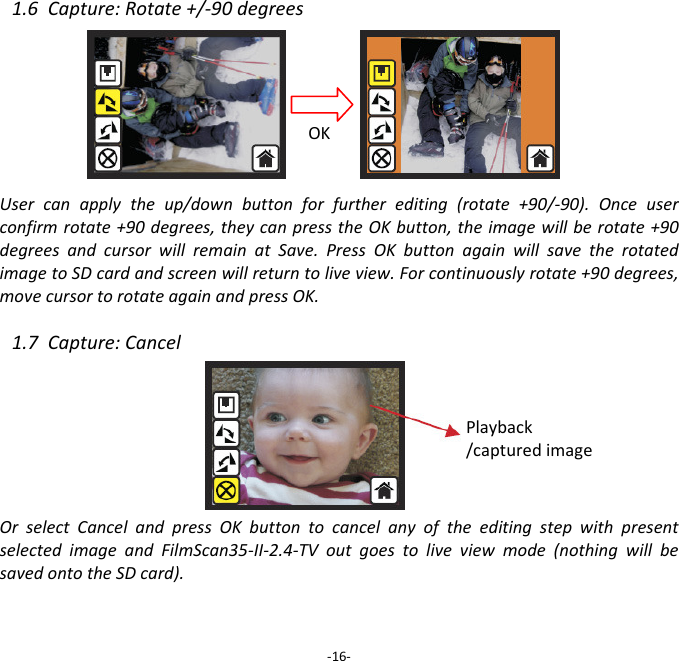 1.6 Capture: Rotate +/-90 degrees

OK

User can apply the up/down button for further editing (rotate +90/-90). Once user confirm rotate +90 degrees, they can press the OK button, the image will be rotate +90 degrees and cursor will remain at Save. Press OK button again will save the rotated image to SD card and screen will return to live view. For continuously rotate +90 degrees, move cursor to rotate again and press OK.

1.7 Capture: Cancel

Playback /captured image

Or select Cancel and press OK button to cancel any of the editing step with present selected image and FilmScan35-II-2.4-TV out goes to live view mode (nothing will be saved onto the SD card).

-16-