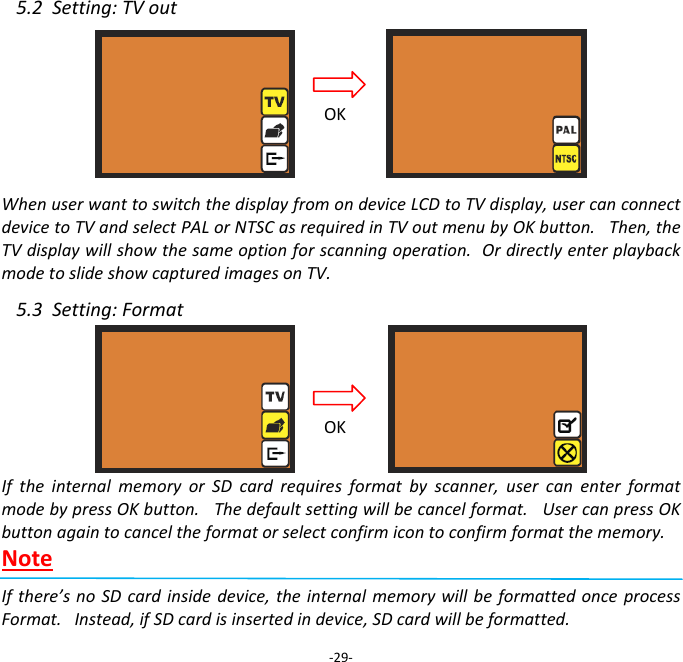 5.2 Setting: TV out

TV

OK

PAL

NTSC

When user want to switch the display from on device LCD to TV display, user can connect device to TV and select PAL or NTSC as required in TV out menu by OK button. Then, the TV display will show the same option for scanning operation. Or directly enter playback mode to slide show captured images on TV.

5.3 Setting: Format

TV

OK

If the internal memory or SD card requires format by scanner, user can enter format mode by press OK button. The default setting will be cancel format. User can press OK button again to cancel the format or select confirm icon to confirm format the memory.

Note

If there's no SD card inside device, the internal memory will be formatted once process Format. Instead, if SD card is inserted in device, SD card will be formatted.

-29-