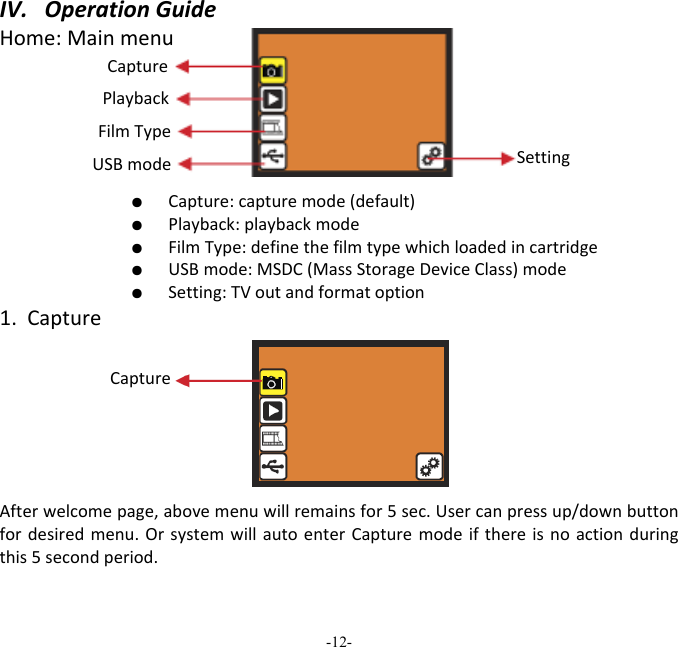 IV. Operation Guide

Home: Main menu

Capture

Playback

Film Type

USB mode

Setting

● Capture: capture mode (default)
● Playback: playback mode
● Film Type: define the film type which loaded in cartridge
● USB mode: MSDC (Mass Storage Device Class) mode
● Setting: TV out and format option

1. Capture

Capture

After welcome page, above menu will remains for 5 sec. User can press up/down button for desired menu. Or system will auto enter Capture mode if there is no action during this 5 second period.

-12-