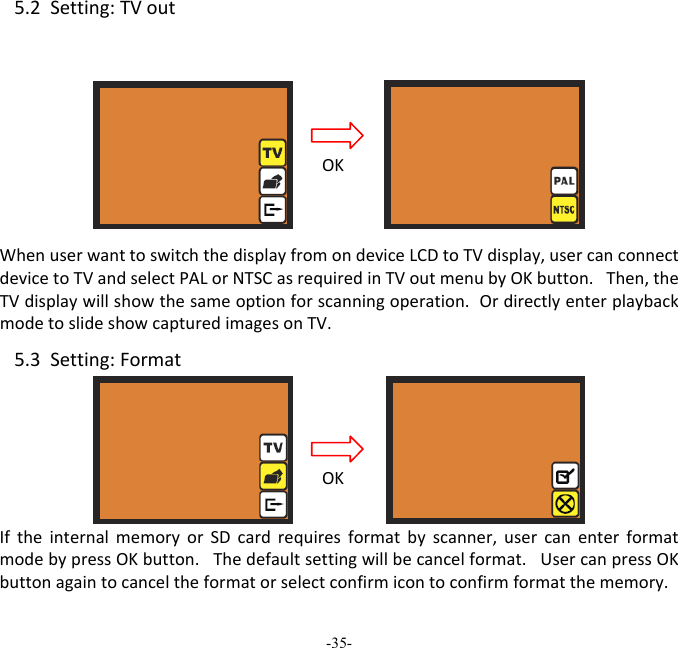 5.2 Setting: TV out

TV

OK

PAL

NTSC

When user want to switch the display from on device LCD to TV display, user can connect device to TV and select PAL or NTSC as required in TV out menu by OK button. Then, the TV display will show the same option for scanning operation. Or directly enter playback mode to slide show captured images on TV.

5.3 Setting: Format

TV

OK

If the internal memory or SD card requires format by scanner, user can enter format mode by press OK button. The default setting will be cancel format. User can press OK button again to cancel the format or select confirm icon to confirm format the memory.

-35-