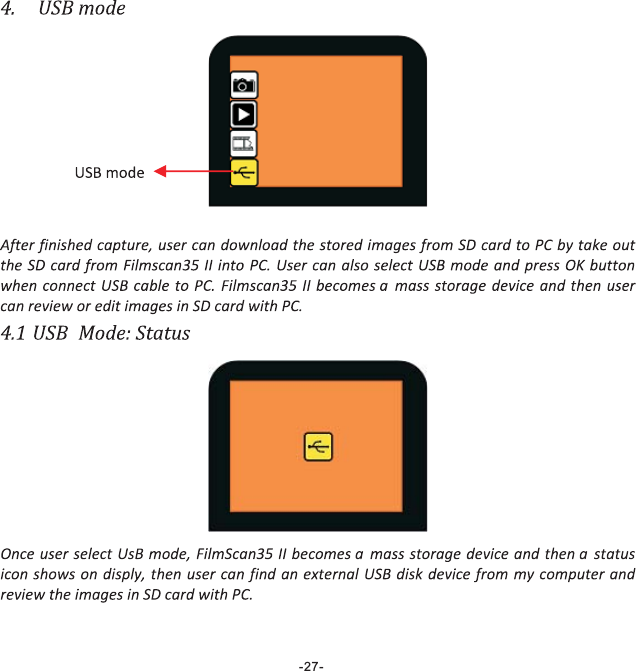 4. USB mode

USB mode

After finished capture, user can download the stored images from SD card to PC by take out the SD card from Filmscan35 II into PC. User can also select USB mode and press OK button when connect USB cable to PC. Filmscan35 II becomes a mass storage device and then user can review or edit images in SD card with PC.

4.1 USB Mode: Status

Once user select UsB mode, FilmScan35 II becomes a mass storage device and then a status icon shows on disply, then user can find an external USB disk device from my computer and review the images in SD card with PC.

-27-