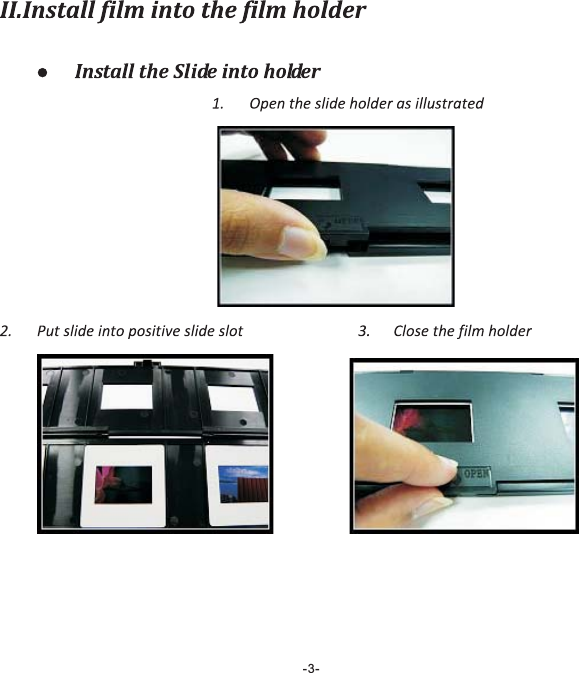 II.Install film into the film holder

● Install the Slide into holder

1. Open the slide holder as illustrated

OPEN

2. Put slide into positive slide slot

3. Close the film holder

OPEN

-3-