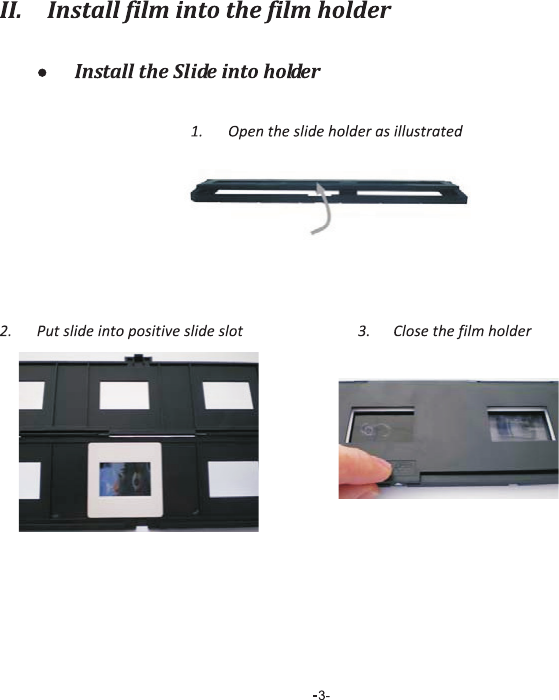 II. Install film into the film holder

• Install the Slide into holder

1. Open the slide holder as illustrated

2. Put slide into positive slide slot

3. Close the film holder

-3-