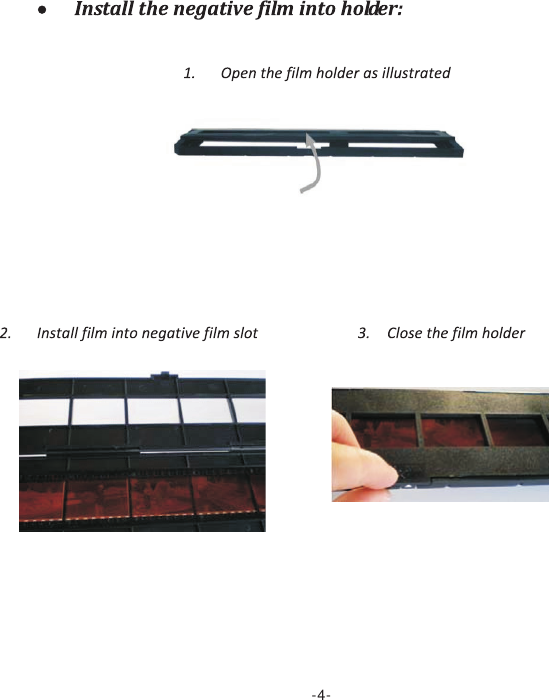 ● Install the negative film into holder:

1. Open the film holder as illustrated

2. Install film into negative film slot

3. Close the film holder

-4-