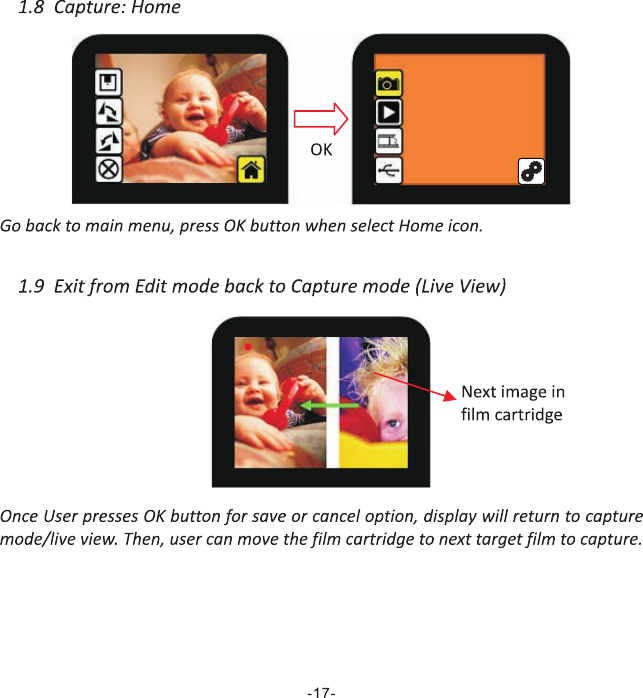 1.8 Capture: Home

OK

Go back to main menu, press OK button when select Home icon.

1.9 Exit from Edit mode back to Capture mode (Live View)

Next image in film cartridge

Once User presses OK button for save or cancel option, display will return to capture mode/live view. Then, user can move the film cartridge to next target film to capture.

-17-