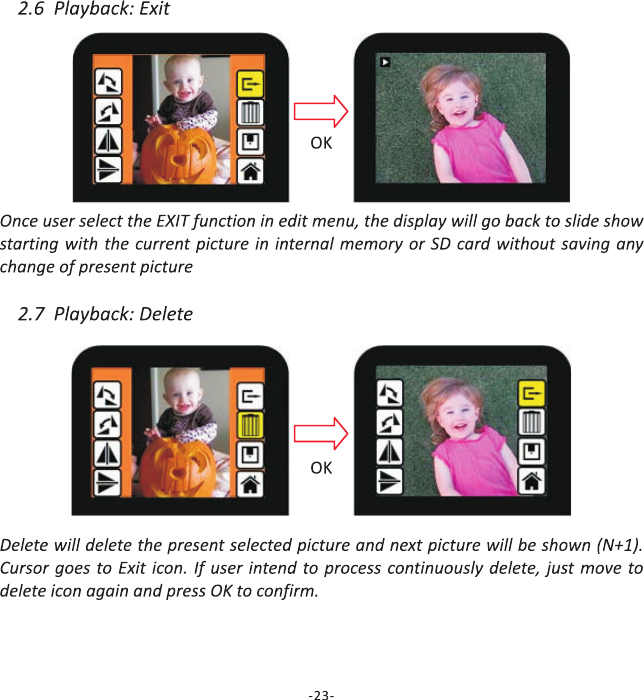 2.6 Playback: Exit

OK

Once user select the EXIT function in edit menu, the display will go back to slide show starting with the current picture in internal memory or SD card without saving any change of present picture

2.7 Playback: Delete

OK

Delete will delete the present selected picture and next picture will be shown (N+1). Cursor goes to Exit icon. If user intend to process continuously delete, just move to delete icon again and press OK to confirm.

-23-