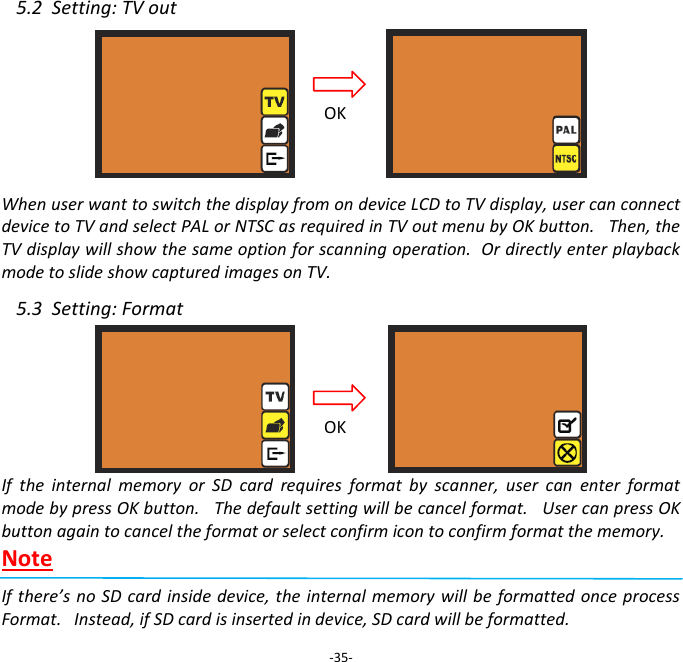 5.2 Setting: TV out

TV

OK

PAL

NTSC

When user want to switch the display from on device LCD to TV display, user can connect device to TV and select PAL or NTSC as required in TV out menu by OK button. Then, the TV display will show the same option for scanning operation. Or directly enter playback mode to slide show captured images on TV.

5.3 Setting: Format

TV

OK

If the internal memory or SD card requires format by scanner, user can enter format mode by press OK button. The default setting will be cancel format. User can press OK button again to cancel the format or select confirm icon to confirm format the memory.

Note

If there's no SD card inside device, the internal memory will be formatted once process Format. Instead, if SD card is inserted in device, SD card will be formatted.

-35-