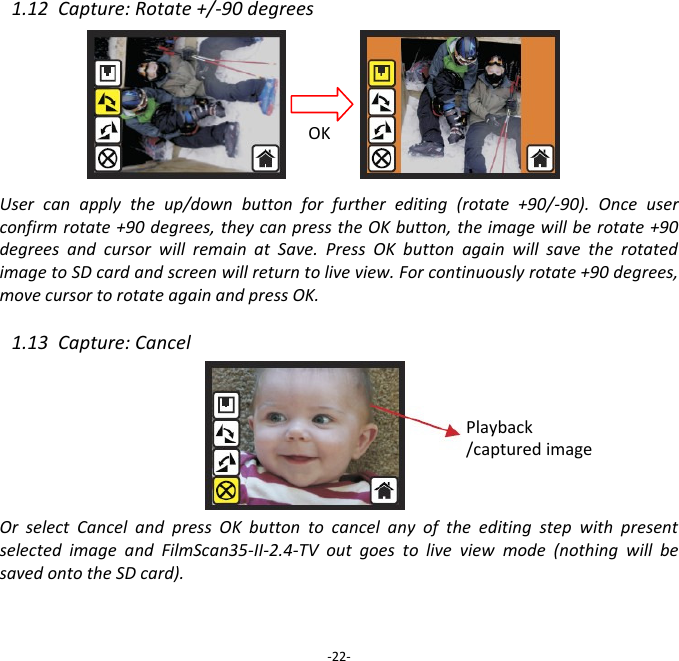 1.12 Capture: Rotate +/-90 degrees

OK

User can apply the up/down button for further editing (rotate +90/-90). Once user confirm rotate +90 degrees, they can press the OK button, the image will be rotate +90 degrees and cursor will remain at Save. Press OK button again will save the rotated image to SD card and screen will return to live view. For continuously rotate +90 degrees, move cursor to rotate again and press OK.

1.13 Capture: Cancel

Playback /captured image

Or select Cancel and press OK button to cancel any of the editing step with present selected image and FilmScan35-II-2.4-TV out goes to live view mode (nothing will be saved onto the SD card).

-22-