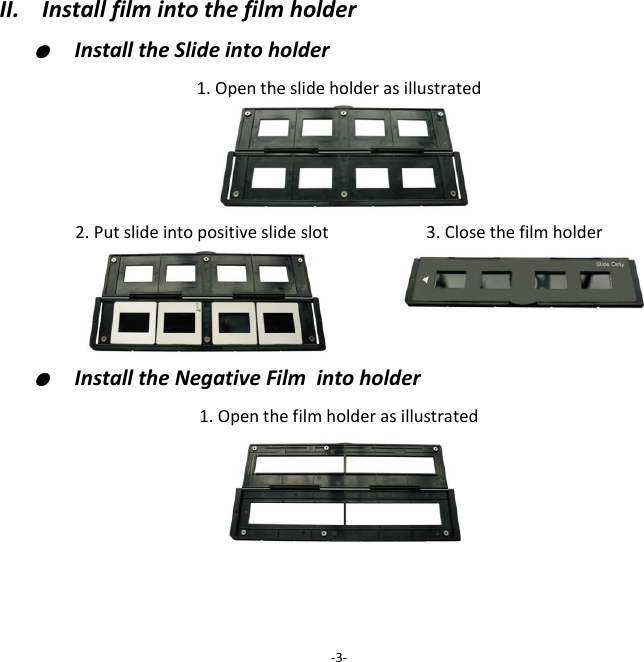 II. Install film into the film holder

● Install the Slide into holder

1. Open the slide holder as illustrated

2. Put slide into positive slide slot

3. Close the film holder

Slide Only

● Install the Negative Film  into holder

1. Open the film holder as illustrated

-3-