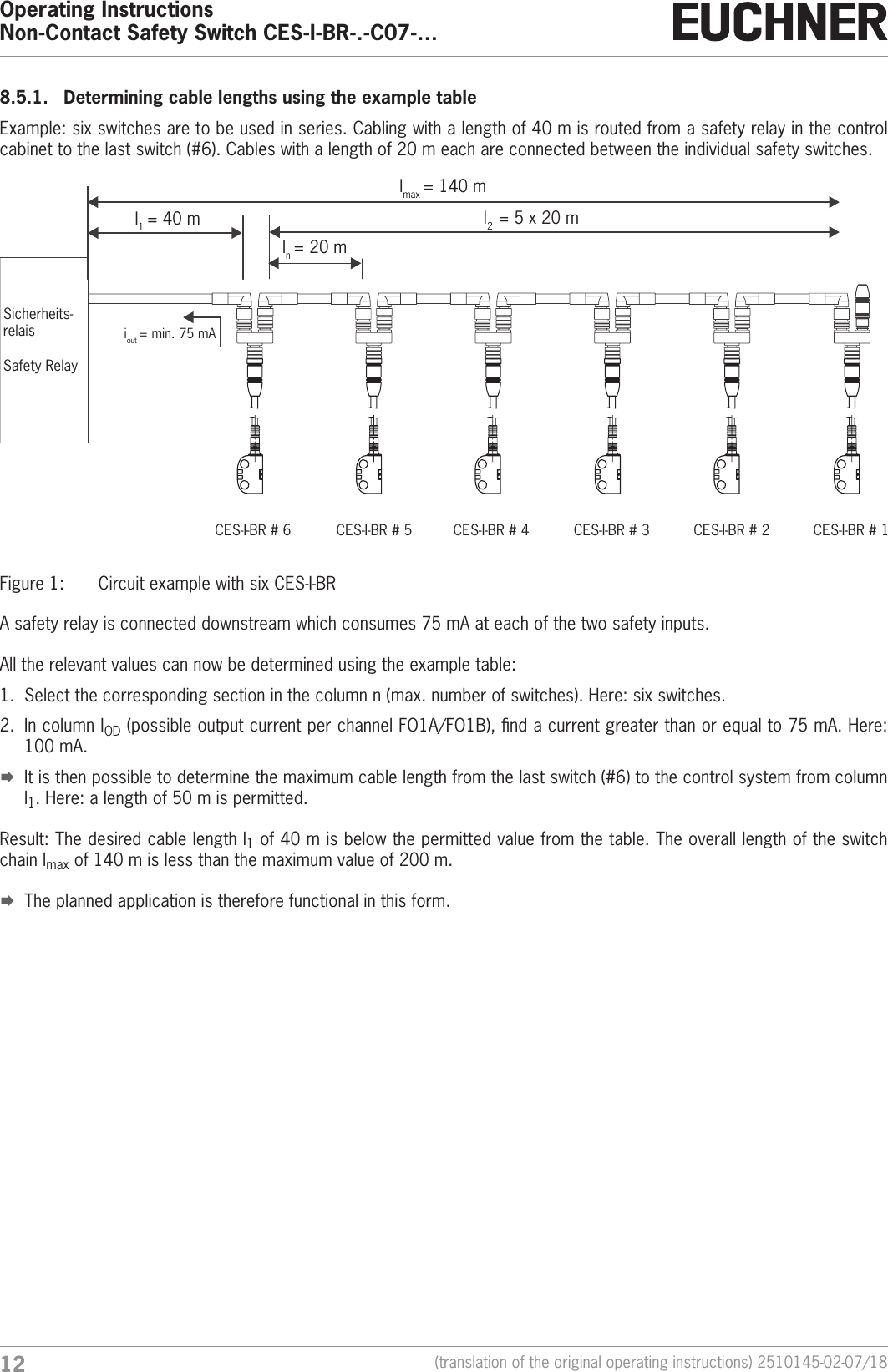 Operating Instructions
Non-Contact Safety Switch CES-I-BR-.-C07-...

EUCHNER

8.5.1. Determining cable lengths using the example table

Example: six switches are to be used in series. Cabling with a length of 40 m is routed from a safety relay in the control cabinet to the last switch (#6). Cables with a length of 20 m each are connected between the individual safety switches.

$l_{max}$ = 140 m

$l_1$ = 40 m

$l_2$ = 5 x 20 m

$l_n$ = 20 m

Sicherheits-relais

Safety Relay

$i_{out}$ = min. 75 mA

CES-I-BR # 6 CES-I-BR # 5 CES-I-BR # 4 CES-I-BR # 3 CES-I-BR # 2 CES-I-BR # 1

Figure 1: Circuit example with six CES-I-BR

A safety relay is connected downstream which consumes 75 mA at each of the two safety inputs.

All the relevant values can now be determined using the example table:

1. Select the corresponding section in the column n (max. number of switches). Here: six switches.

2. In column $I_{OD}$ (possible output current per channel FO1A/FO1B), find a current greater than or equal to 75 mA. Here: 100 mA.

➨ It is then possible to determine the maximum cable length from the last switch (#6) to the control system from column $l_1$. Here: a length of 50 m is permitted.

Result: The desired cable length $l_1$ of 40 m is below the permitted value from the table. The overall length of the switch chain $l_{max}$ of 140 m is less than the maximum value of 200 m.

➨ The planned application is therefore functional in this form.

12 (translation of the original operating instructions) 2510145-02-07/18