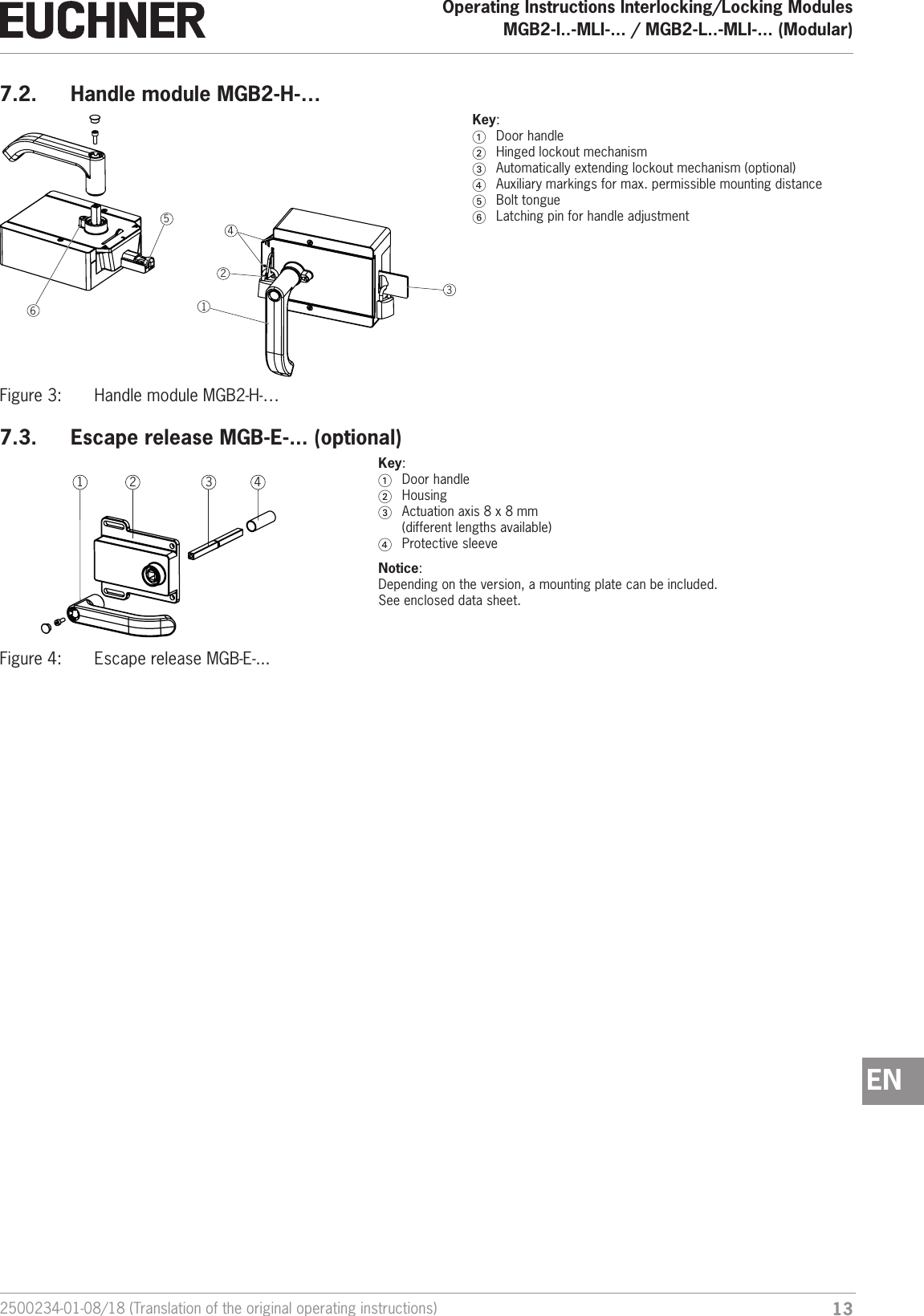 EUCHNER

Operating Instructions Interlocking/Locking Modules
MGB2-I..-MLI-... / MGB2-L..-MLI-... (Modular)

7.2. Handle module MGB2-H-…

⑤
④
②
③
⑥
①

Key:
① Door handle
② Hinged lockout mechanism
③ Automatically extending lockout mechanism (optional)
④ Auxiliary markings for max. permissible mounting distance
⑤ Bolt tongue
⑥ Latching pin for handle adjustment

Figure 3: Handle module MGB2-H-…

7.3. Escape release MGB-E-... (optional)

① ② ③ ④

Key:
① Door handle
② Housing
③ Actuation axis 8 x 8 mm (different lengths available)
④ Protective sleeve

Notice:
Depending on the version, a mounting plate can be included. See enclosed data sheet.

Figure 4: Escape release MGB-E-...

EN

2500234-01-08/18 (Translation of the original operating instructions) 13