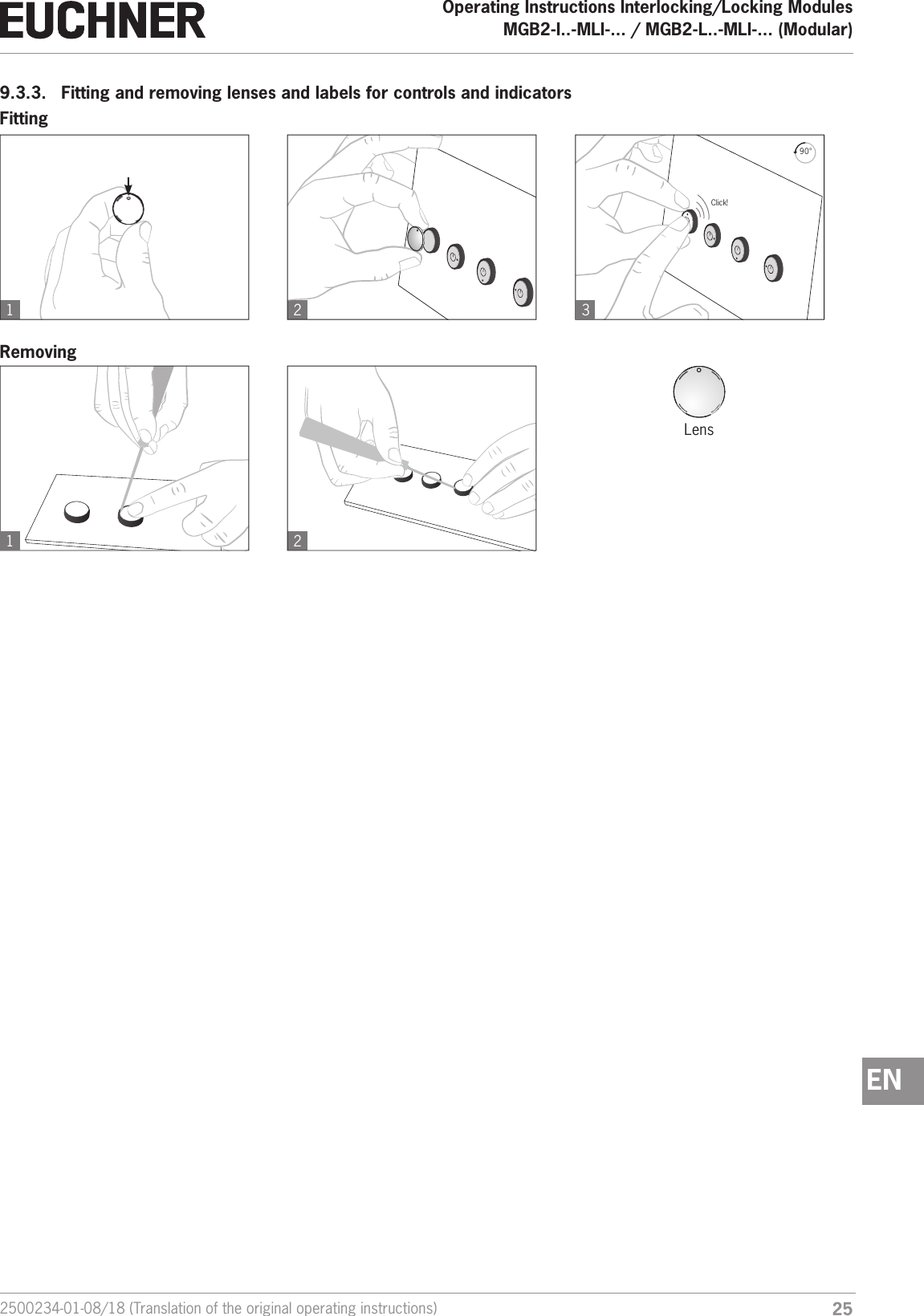 EUCHNER

Operating Instructions Interlocking/Locking Modules
MGB2-I..-MLI-... / MGB2-L..-MLI-... (Modular)

9.3.3. Fitting and removing lenses and labels for controls and indicators

Fitting

1

2

90°

Click!

3

Removing

1

2

Lens

EN

2500234-01-08/18 (Translation of the original operating instructions)

25