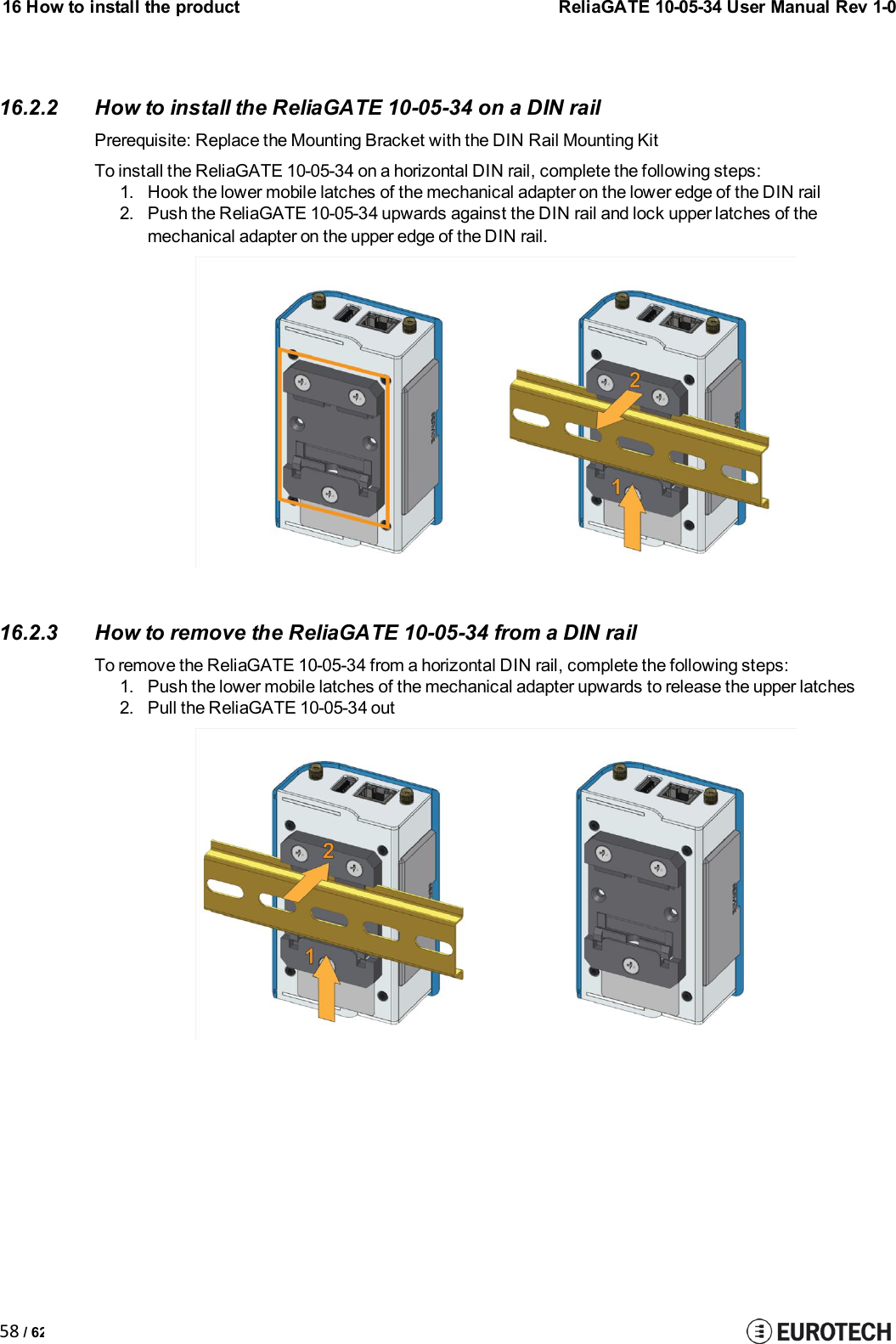 16 How to install the product    ReliaGATE 10-05-34 User Manual Rev 1-0

16.2.2 How to install the ReliaGATE 10-05-34 on a DIN rail

Prerequisite: Replace the Mounting Bracket with the DIN Rail Mounting Kit

To install the ReliaGATE 10-05-34 on a horizontal DIN rail, complete the following steps:
1. Hook the lower mobile latches of the mechanical adapter on the lower edge of the DIN rail
2. Push the ReliaGATE 10-05-34 upwards against the DIN rail and lock upper latches of the mechanical adapter on the upper edge of the DIN rail.

2
1

16.2.3 How to remove the ReliaGATE 10-05-34 from a DIN rail

To remove the ReliaGATE 10-05-34 from a horizontal DIN rail, complete the following steps:
1. Push the lower mobile latches of the mechanical adapter upwards to release the upper latches
2. Pull the ReliaGATE 10-05-34 out

2
1

58 / 62    EUROTECH