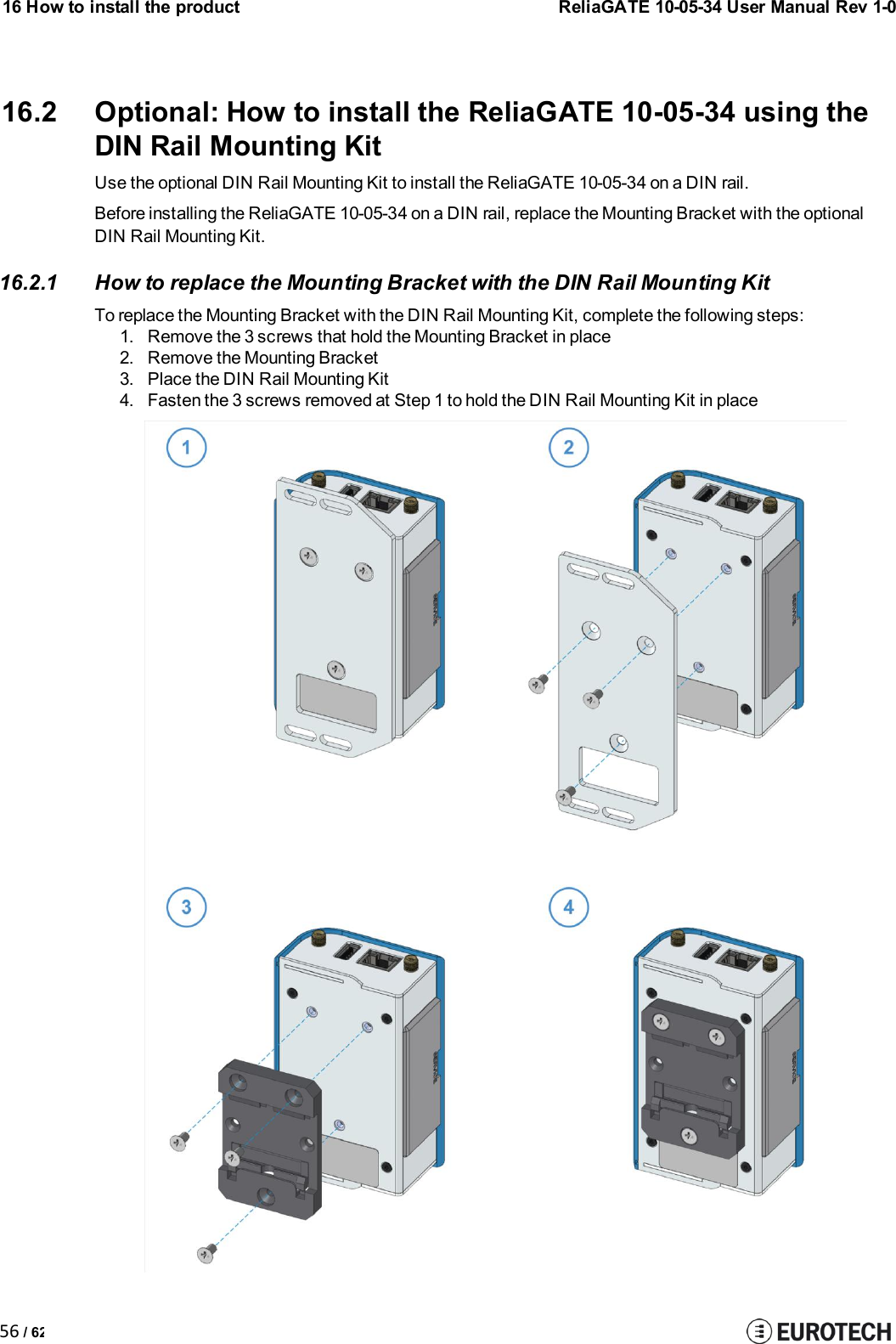 16 How to install the product

ReliaGATE 10-05-34 User Manual Rev 1-0

16.2 Optional: How to install the ReliaGATE 10-05-34 using the DIN Rail Mounting Kit

Use the optional DIN Rail Mounting Kit to install the ReliaGATE 10-05-34 on a DIN rail.

Before installing the ReliaGATE 10-05-34 on a DIN rail, replace the Mounting Bracket with the optional DIN Rail Mounting Kit.

16.2.1 How to replace the Mounting Bracket with the DIN Rail Mounting Kit

To replace the Mounting Bracket with the DIN Rail Mounting Kit, complete the following steps:
1. Remove the 3 screws that hold the Mounting Bracket in place
2. Remove the Mounting Bracket
3. Place the DIN Rail Mounting Kit
4. Fasten the 3 screws removed at Step 1 to hold the DIN Rail Mounting Kit in place

1

2

3

4

56 / 62

EUROTECH