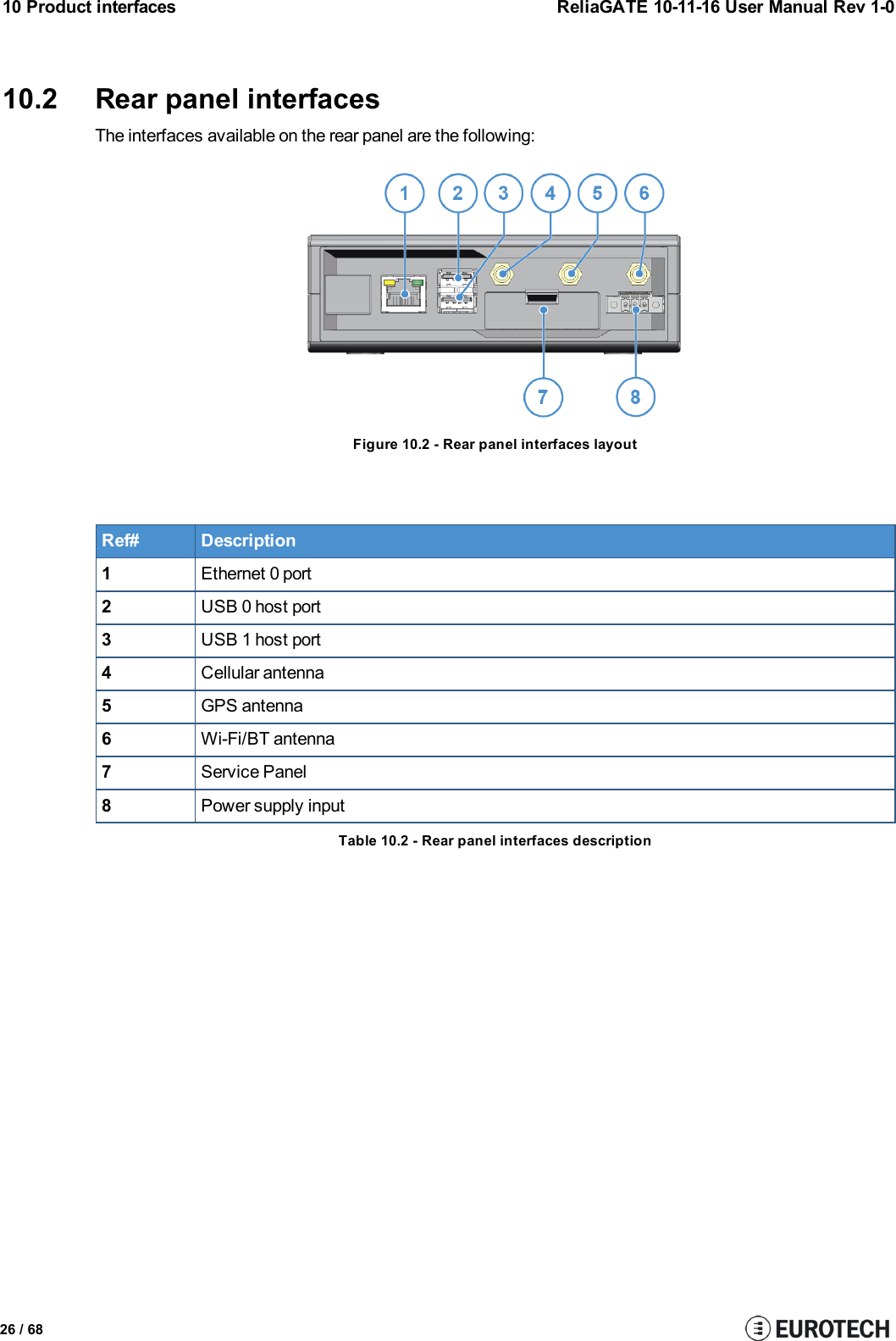 10 Product interfaces

ReliaGATE 10-11-16 User Manual Rev 1-0

10.2 Rear panel interfaces

The interfaces available on the rear panel are the following:

1 2 3 4 5 6

7 8

Figure 10.2 - Rear panel interfaces layout

| Ref# | Description |
|---|---|
| 1 | Ethernet 0 port |
| 2 | USB 0 host port |
| 3 | USB 1 host port |
| 4 | Cellular antenna |
| 5 | GPS antenna |
| 6 | Wi-Fi/BT antenna |
| 7 | Service Panel |
| 8 | Power supply input |

Table 10.2 - Rear panel interfaces description

26 / 68

EUROTECH