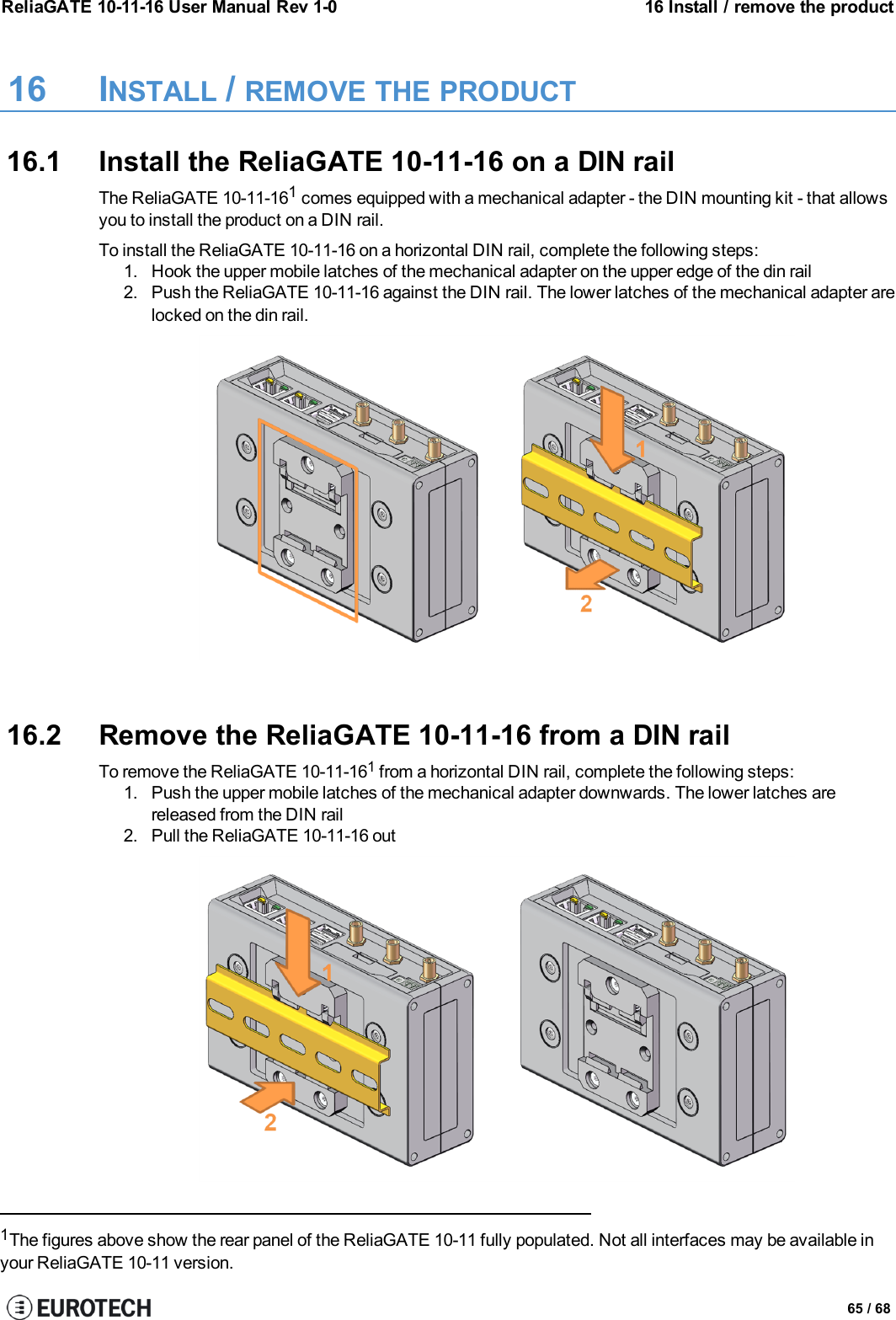 ReliaGATE 10-11-16 User Manual Rev 1-0

16 Install / remove the product

16 INSTALL / REMOVE THE PRODUCT

16.1 Install the ReliaGATE 10-11-16 on a DIN rail

The ReliaGATE 10-11-16$^1$ comes equipped with a mechanical adapter - the DIN mounting kit - that allows you to install the product on a DIN rail.

To install the ReliaGATE 10-11-16 on a horizontal DIN rail, complete the following steps:
1. Hook the upper mobile latches of the mechanical adapter on the upper edge of the din rail
2. Push the ReliaGATE 10-11-16 against the DIN rail. The lower latches of the mechanical adapter are locked on the din rail.

1
2

16.2 Remove the ReliaGATE 10-11-16 from a DIN rail

To remove the ReliaGATE 10-11-16$^1$ from a horizontal DIN rail, complete the following steps:
1. Push the upper mobile latches of the mechanical adapter downwards. The lower latches are released from the DIN rail
2. Pull the ReliaGATE 10-11-16 out

1
2

$^1$The figures above show the rear panel of the ReliaGATE 10-11 fully populated. Not all interfaces may be available in your ReliaGATE 10-11 version.

EUROTECH

65 / 68