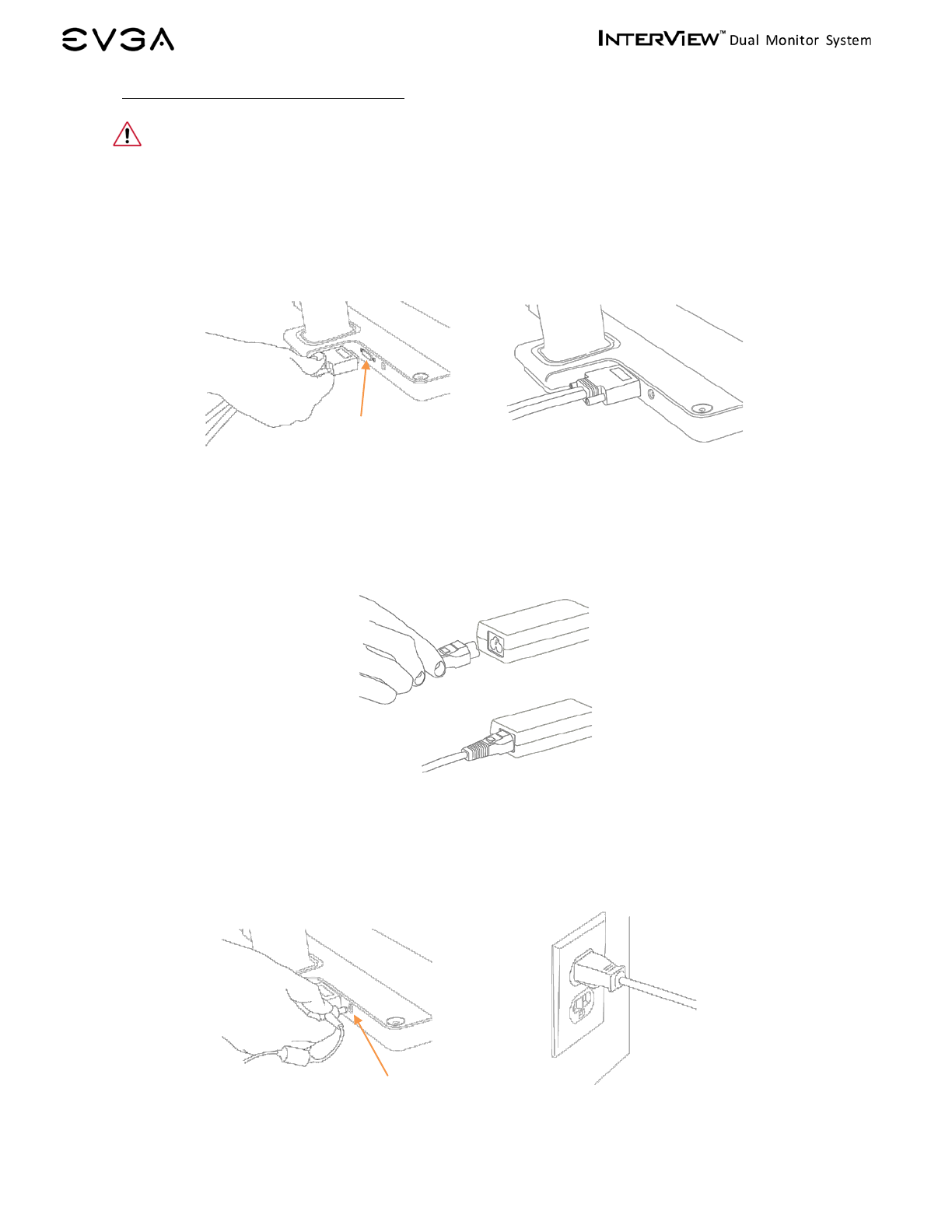 EVGA

INTERVIEW™ Dual Monitor System