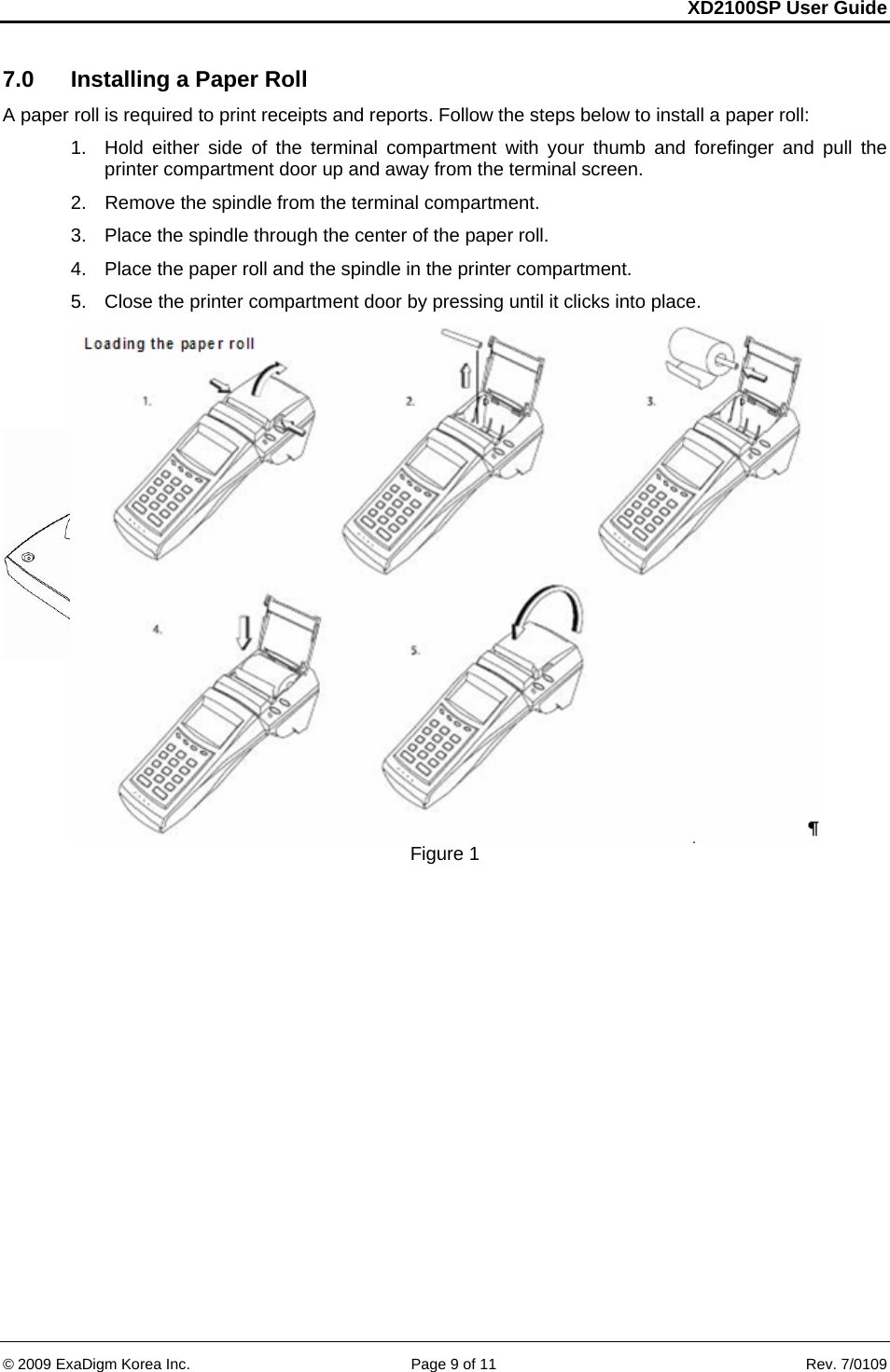 XD2100SP User Guide

7.0 Installing a Paper Roll

A paper roll is required to print receipts and reports. Follow the steps below to install a paper roll:

1. Hold either side of the terminal compartment with your thumb and forefinger and pull the printer compartment door up and away from the terminal screen.

2. Remove the spindle from the terminal compartment.

3. Place the spindle through the center of the paper roll.

4. Place the paper roll and the spindle in the printer compartment.

5. Close the printer compartment door by pressing until it clicks into place.

Loading the paper roll

1.

2.

3.

4.

5.

¶

Figure 1

© 2009 ExaDigm Korea Inc. Page 9 of 11 Rev. 7/0109