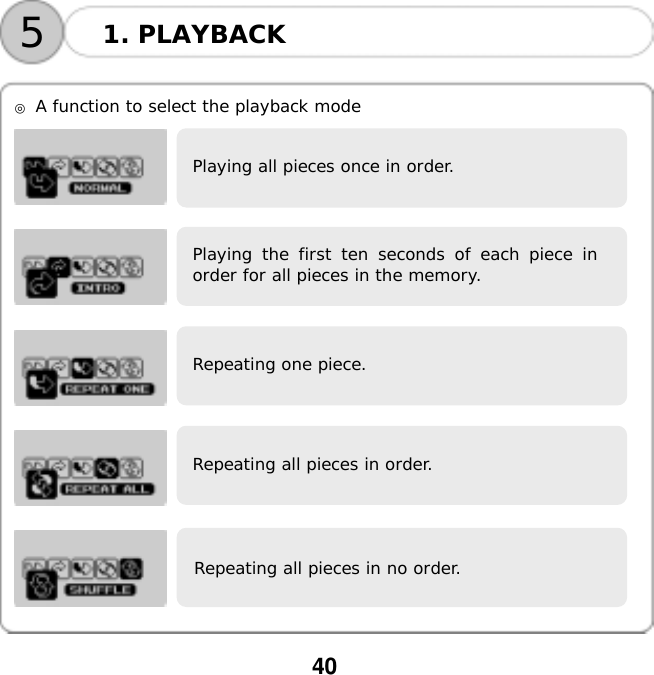 5

1. PLAYBACK

◎ A function to select the playback mode

NORMAL

Playing all pieces once in order.

INTRO

Playing the first ten seconds of each piece in order for all pieces in the memory.

REPEAT ONE

Repeating one piece.

REPEAT ALL

Repeating all pieces in order.

SHUFFLE

Repeating all pieces in no order.

40