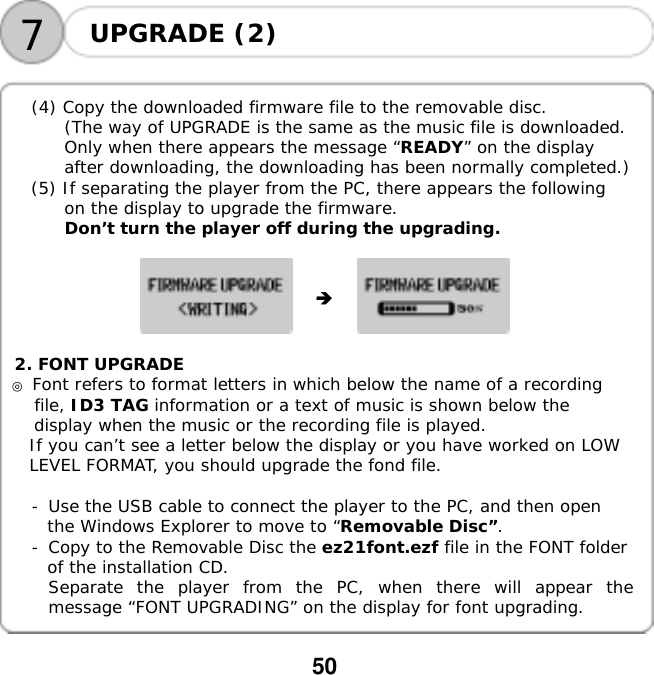 7

UPGRADE (2)

(4) Copy the downloaded firmware file to the removable disc. (The way of UPGRADE is the same as the music file is downloaded. Only when there appears the message “READY” on the display after downloading, the downloading has been normally completed.)

(5) If separating the player from the PC, there appears the following on the display to upgrade the firmware. Don’t turn the player off during the upgrading.

FIRMWARE UPGRADE <WRITING>

➔

FIRMWARE UPGRADE 50%

2. FONT UPGRADE

◎ Font refers to format letters in which below the name of a recording file, ID3 TAG information or a text of music is shown below the display when the music or the recording file is played. If you can’t see a letter below the display or you have worked on LOW LEVEL FORMAT, you should upgrade the fond file.

- Use the USB cable to connect the player to the PC, and then open the Windows Explorer to move to “Removable Disc”.
- Copy to the Removable Disc the ez21font.ezf file in the FONT folder of the installation CD. Separate the player from the PC, when there will appear the message “FONT UPGRADING” on the display for font upgrading.

50