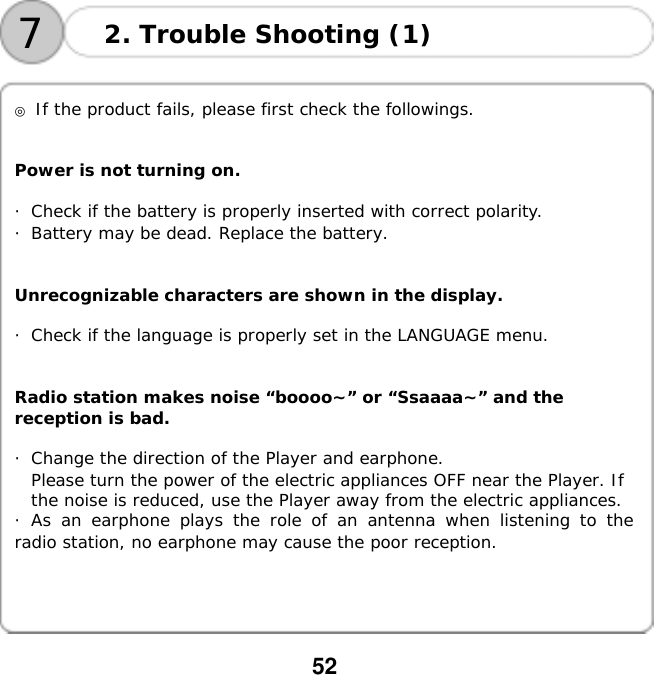 7

2. Trouble Shooting (1)

◎ If the product fails, please first check the followings.

Power is not turning on.

· Check if the battery is properly inserted with correct polarity.
· Battery may be dead. Replace the battery.

Unrecognizable characters are shown in the display.

· Check if the language is properly set in the LANGUAGE menu.

Radio station makes noise “boooo~” or “Ssaaaa~” and the reception is bad.

· Change the direction of the Player and earphone.
Please turn the power of the electric appliances OFF near the Player. If the noise is reduced, use the Player away from the electric appliances.
· As an earphone plays the role of an antenna when listening to the radio station, no earphone may cause the poor reception.

52