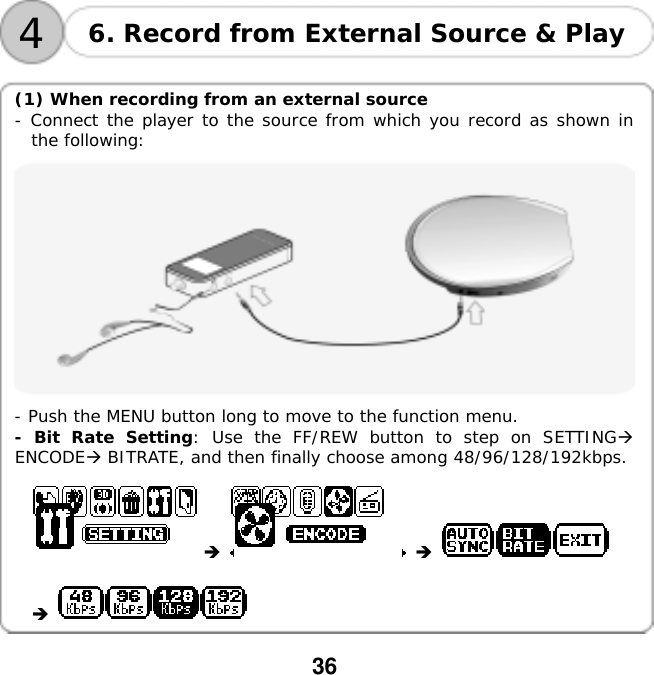 4

6. Record from External Source & Play

(1) When recording from an external source
- Connect the player to the source from which you record as shown in the following:

- Push the MENU button long to move to the function menu.
- Bit Rate Setting: Use the FF/REW button to step on SETTING→ ENCODE→ BITRATE, and then finally choose among 48/96/128/192kbps.

SETTING → ENCODE → AUTO SYNC BIT RATE EXIT

→ 48 KbPs 96 KbPs 128 KbPs 192 KbPs

36