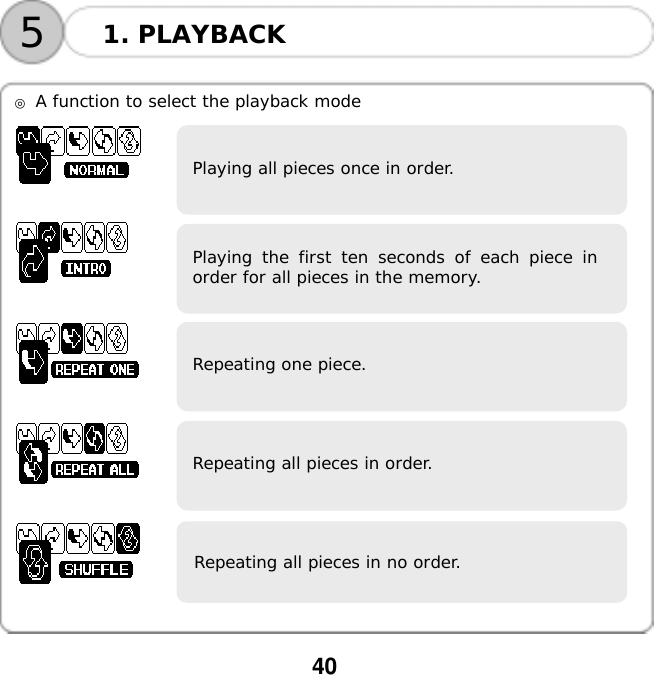 5

1. PLAYBACK

◎ A function to select the playback mode

NORMAL

Playing all pieces once in order.

INTRO

Playing the first ten seconds of each piece in order for all pieces in the memory.

REPEAT ONE

Repeating one piece.

REPEAT ALL

Repeating all pieces in order.

SHUFFLE

Repeating all pieces in no order.

40