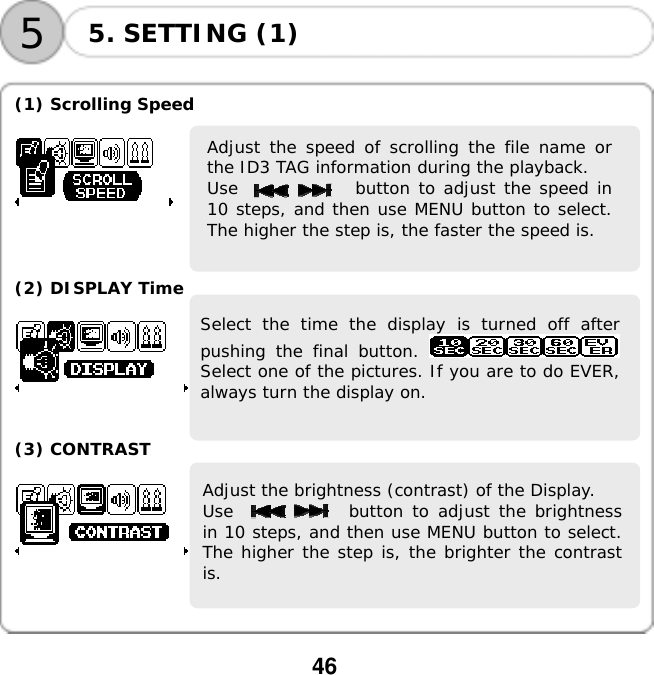 5

5. SETTING (1)

(1) Scrolling Speed

SCROLL SPEED

Adjust the speed of scrolling the file name or the ID3 TAG information during the playback. Use button to adjust the speed in 10 steps, and then use MENU button to select. The higher the step is, the faster the speed is.

(2) DISPLAY Time

DISPLAY

Select the time the display is turned off after pushing the final button. 10 SEC 20 SEC 30 SEC 60 SEC EV ER Select one of the pictures. If you are to do EVER, always turn the display on.

(3) CONTRAST

CONTRAST

Adjust the brightness (contrast) of the Display. Use button to adjust the brightness in 10 steps, and then use MENU button to select. The higher the step is, the brighter the contrast is.

46