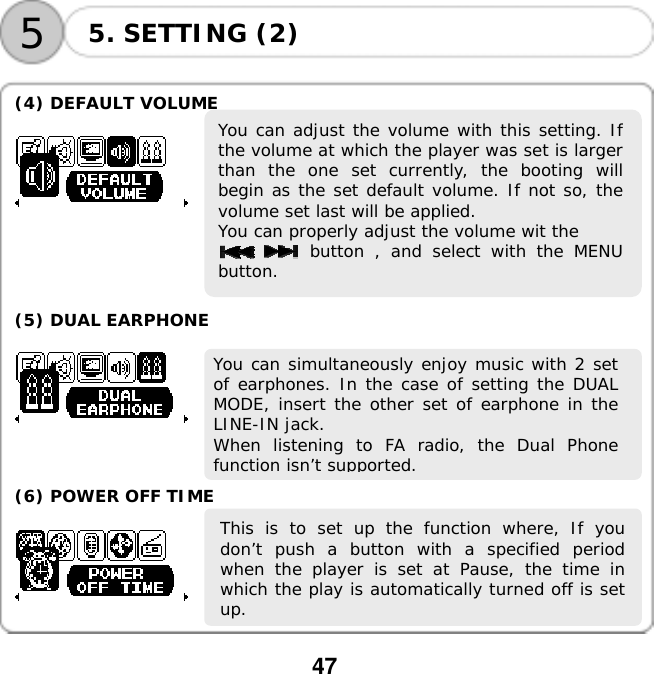 5

5. SETTING (2)

(4) DEFAULT VOLUME

DEFAULT VOLUME

You can adjust the volume with this setting. If the volume at which the player was set is larger than the one set currently, the booting will begin as the set default volume. If not so, the volume set last will be applied.
You can properly adjust the volume wit the button , and select with the MENU button.

(5) DUAL EARPHONE

DUAL EARPHONE

You can simultaneously enjoy music with 2 set of earphones. In the case of setting the DUAL MODE, insert the other set of earphone in the LINE-IN jack.
When listening to FA radio, the Dual Phone function isn't supported.

(6) POWER OFF TIME

POWER OFF TIME

This is to set up the function where, If you don't push a button with a specified period when the player is set at Pause, the time in which the play is automatically turned off is set up.

47