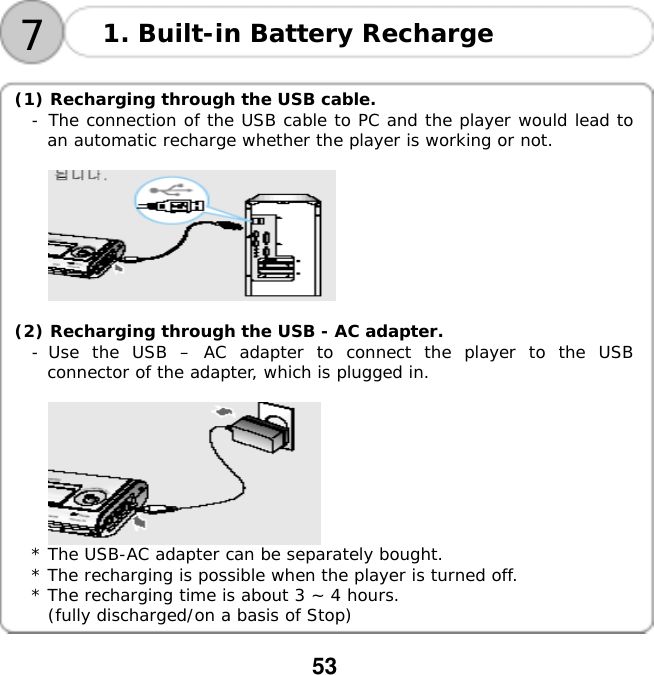 7

1. Built-in Battery Recharge

(1) Recharging through the USB cable.
- The connection of the USB cable to PC and the player would lead to an automatic recharge whether the player is working or not.

됩니다.

(2) Recharging through the USB - AC adapter.
- Use the USB – AC adapter to connect the player to the USB connector of the adapter, which is plugged in.

* The USB-AC adapter can be separately bought.
* The recharging is possible when the player is turned off.
* The recharging time is about 3 ~ 4 hours.
(fully discharged/on a basis of Stop)

53