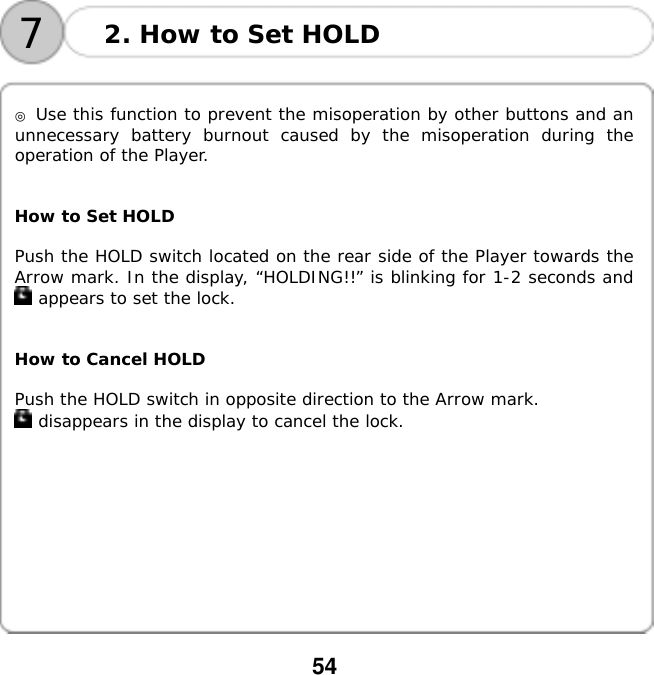 7

2. How to Set HOLD

◎ Use this function to prevent the misoperation by other buttons and an unnecessary battery burnout caused by the misoperation during the operation of the Player.

How to Set HOLD

Push the HOLD switch located on the rear side of the Player towards the Arrow mark. In the display, “HOLDING!!” is blinking for 1-2 seconds and appears to set the lock.

How to Cancel HOLD

Push the HOLD switch in opposite direction to the Arrow mark.
disappears in the display to cancel the lock.

54