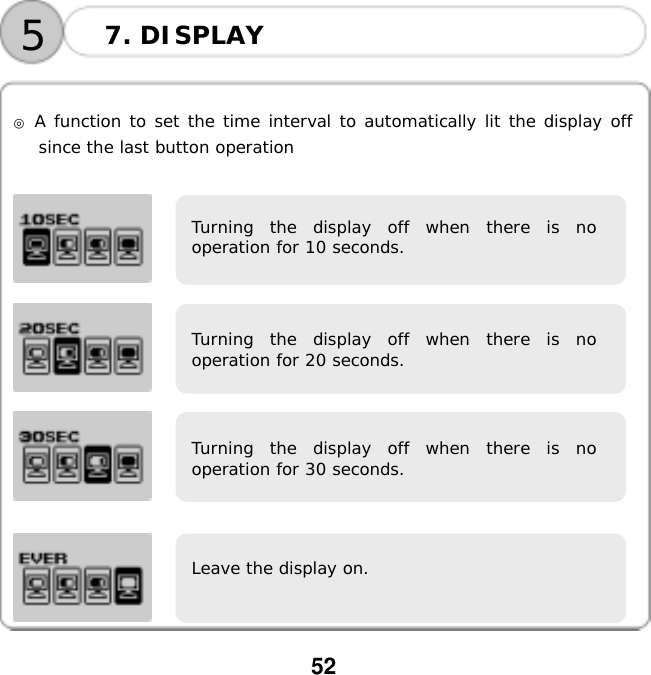 5

7. DISPLAY

◎ A function to set the time interval to automatically lit the display off since the last button operation

10SEC

Turning the display off when there is no operation for 10 seconds.

20SEC

Turning the display off when there is no operation for 20 seconds.

30SEC

Turning the display off when there is no operation for 30 seconds.

EVER

Leave the display on.

52