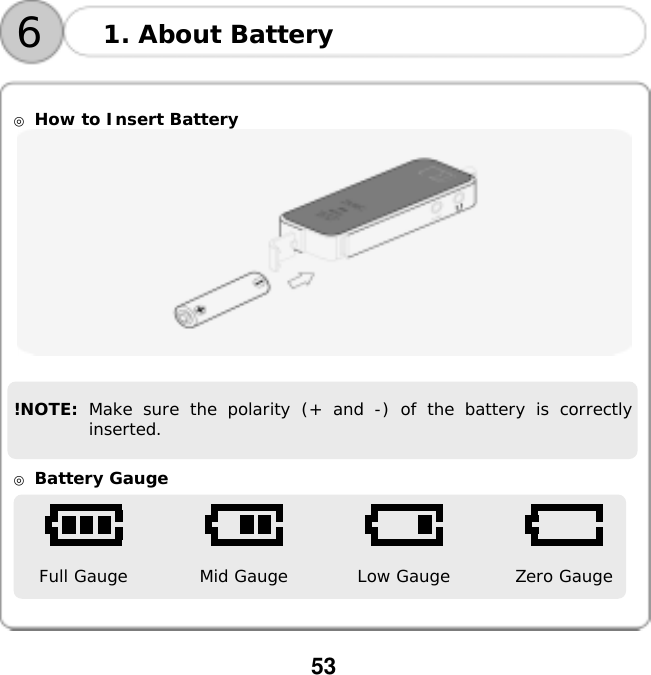 6 1. About Battery

◎ How to Insert Battery

!NOTE: Make sure the polarity (+ and -) of the battery is correctly inserted.

◎ Battery Gauge

Full Gauge

Mid Gauge

Low Gauge

Zero Gauge

53