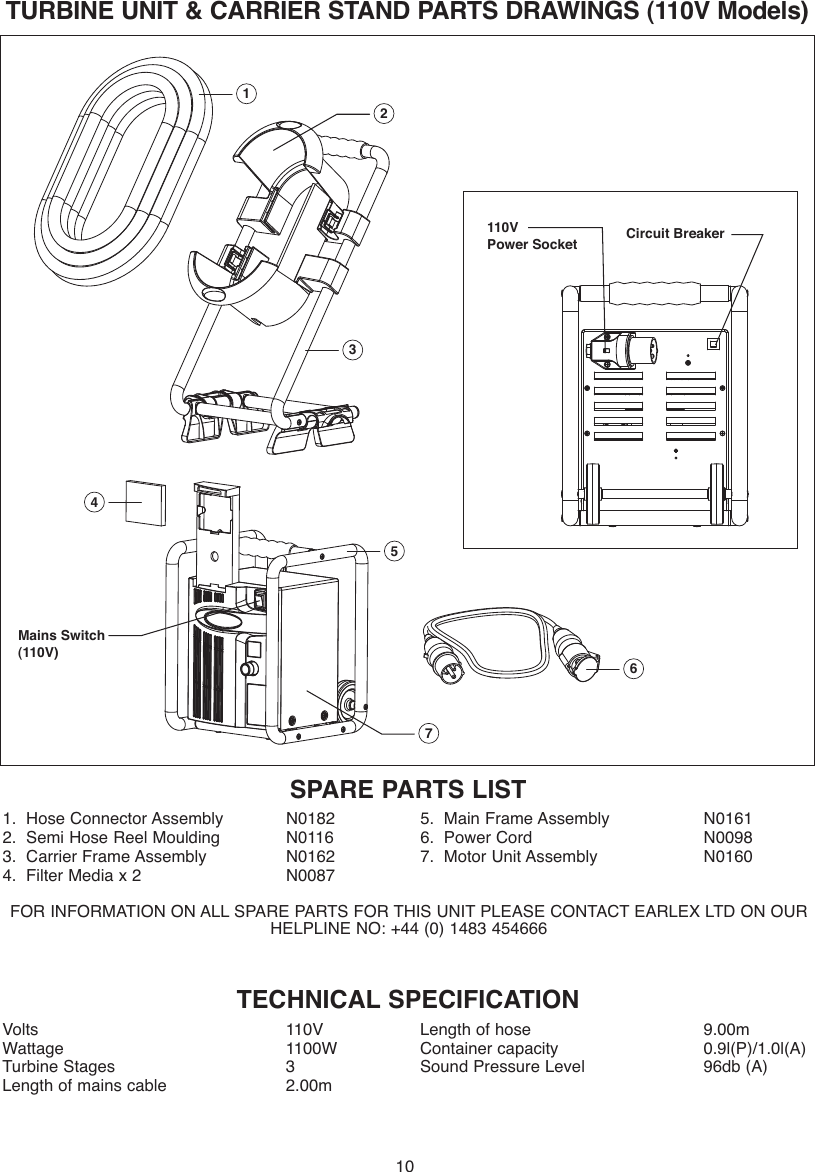 TURBINE UNIT & CARRIER STAND PARTS DRAWINGS (110V Models)

1

2

3

110V
Power Socket

Circuit Breaker

4

5

Mains Switch
(110V)

6

7

SPARE PARTS LIST

1. Hose Connector Assembly N0182
2. Semi Hose Reel Moulding N0116
3. Carrier Frame Assembly N0162
4. Filter Media x 2 N0087

5. Main Frame Assembly N0161
6. Power Cord N0098
7. Motor Unit Assembly N0160

FOR INFORMATION ON ALL SPARE PARTS FOR THIS UNIT PLEASE CONTACT EARLEX LTD ON OUR HELPLINE NO: +44 (0) 1483 454666

TECHNICAL SPECIFICATION

Volts 110V
Wattage 1100W
Turbine Stages 3
Length of mains cable 2.00m

Length of hose 9.00m
Container capacity 0.9l(P)/1.0l(A)
Sound Pressure Level 96db (A)

10