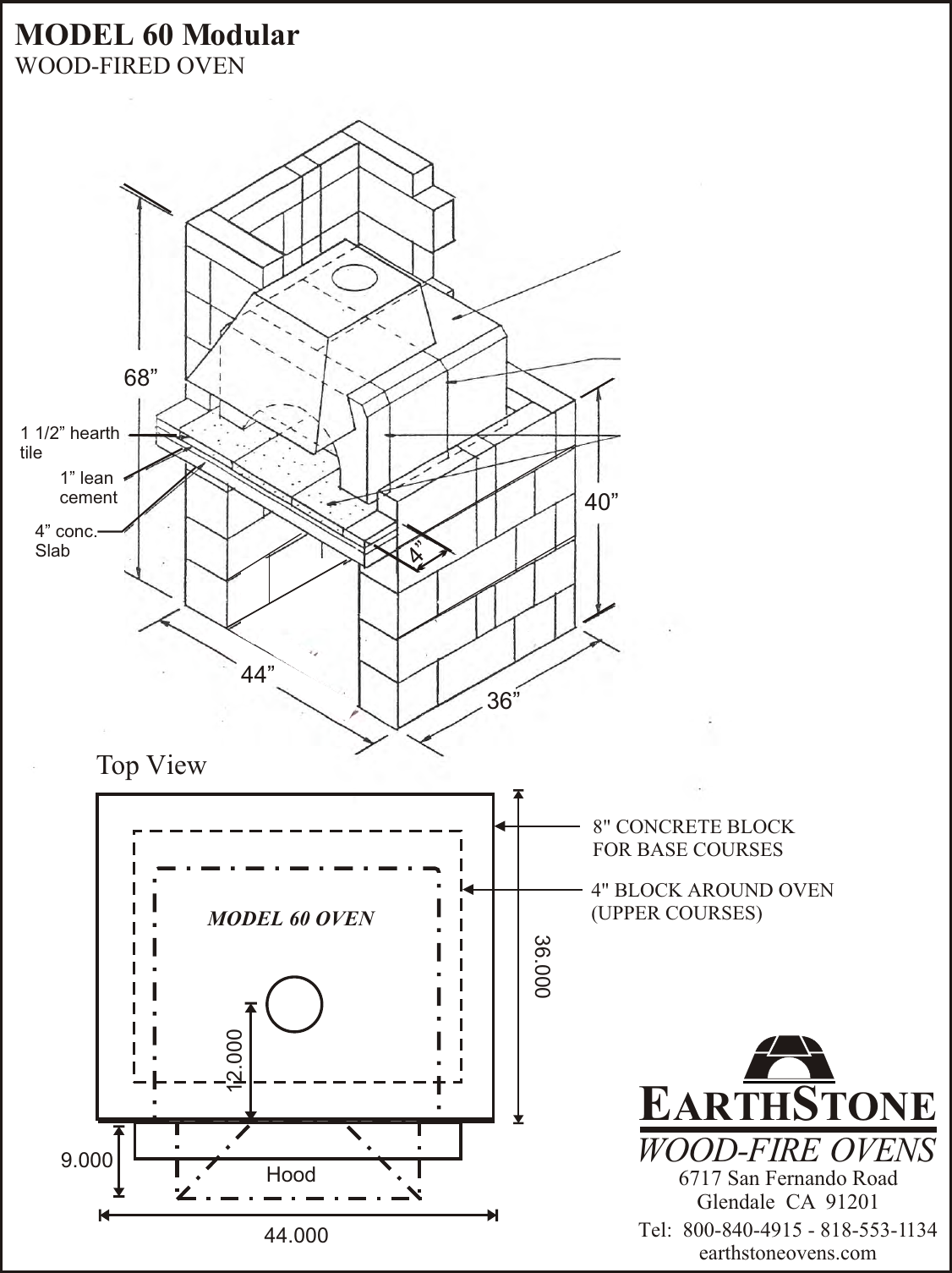 MODEL 60 Modular
WOOD-FIRED OVEN

68”

1 1/2” hearth tile

1” lean cement

4” conc. Slab

4”

40”

44”

36”

Top View

8" CONCRETE BLOCK FOR BASE COURSES

4" BLOCK AROUND OVEN (UPPER COURSES)

MODEL 60 OVEN

36.000

12.000

9.000

Hood

44.000

EARTHSTONE
WOOD-FIRE OVENS
6717 San Fernando Road
Glendale CA 91201
Tel: 800-840-4915 - 818-553-1134
earthstoneovens.com