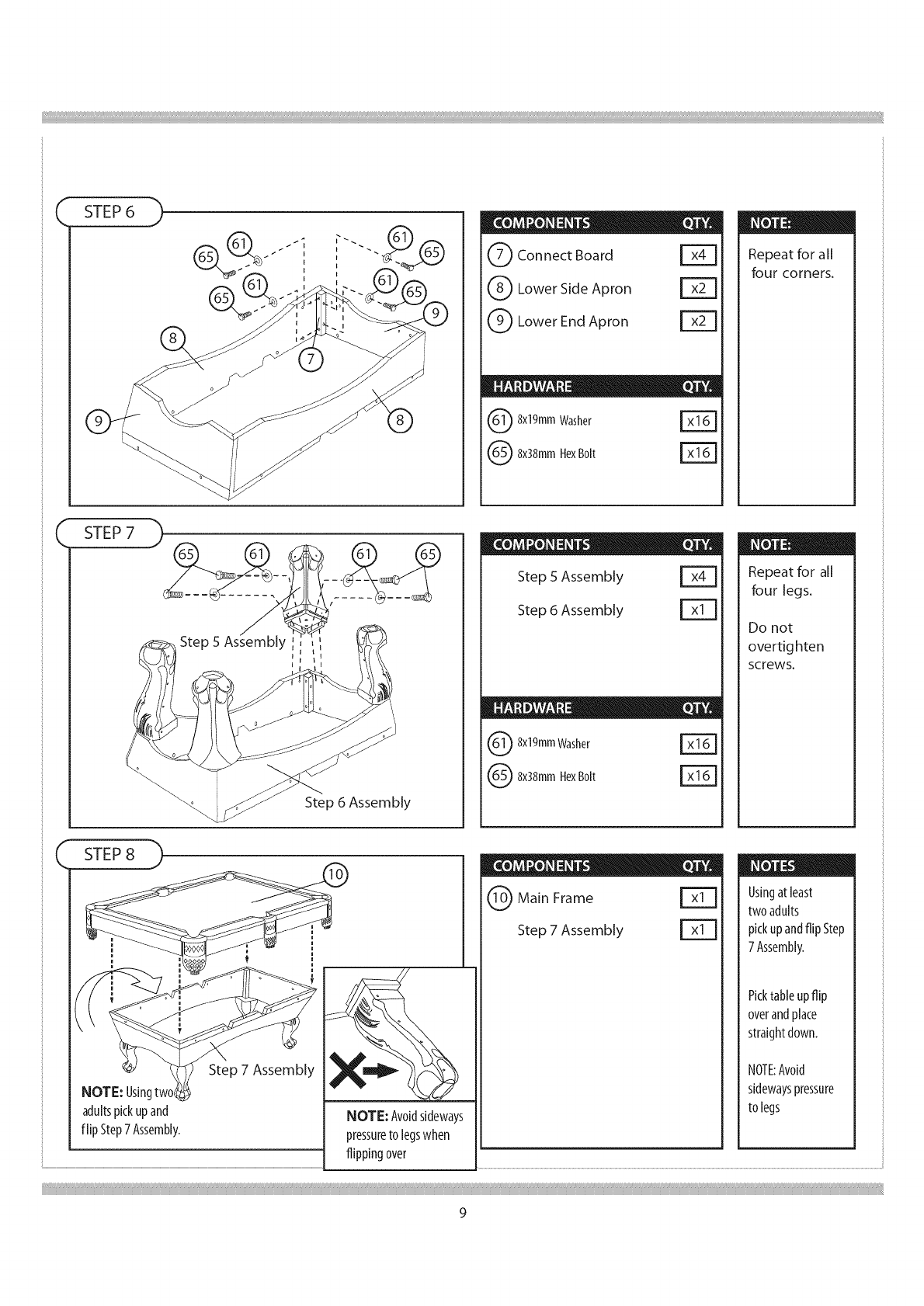 STEP 6

65 61 61 65
65 61 61 65
8 9
7
9 8

| COMPONENTS | QTY. |
|---|---|
| 7 Connect Board | x4 |
| 8 Lower Side Apron | x2 |
| 9 Lower End Apron | x2 |

| HARDWARE | QTY. |
|---|---|
| 61 8x19mm Washer | x16 |
| 65 8x38mm Hex Bolt | x16 |

NOTE:
Repeat for all four corners.

STEP 7

65 61 61 65
Step 5 Assembly
Step 6 Assembly

| COMPONENTS | QTY. |
|---|---|
| Step 5 Assembly | x4 |
| Step 6 Assembly | x1 |

| HARDWARE | QTY. |
|---|---|
| 61 8x19mm Washer | x16 |
| 65 8x38mm Hex Bolt | x16 |

NOTE:
Repeat for all four legs.

Do not overtighten screws.

STEP 8

10
Step 7 Assembly
NOTE: Using two adults pick up and flip Step 7 Assembly.

NOTE: Avoid sideways pressure to legs when flipping over

| COMPONENTS | QTY. |
|---|---|
| 10 Main Frame | x1 |
| Step 7 Assembly | x1 |

NOTES
Using at least two adults pick up and flip Step 7 Assembly.

Pick table up flip over and place straight down.

NOTE: Avoid sideways pressure to legs

9