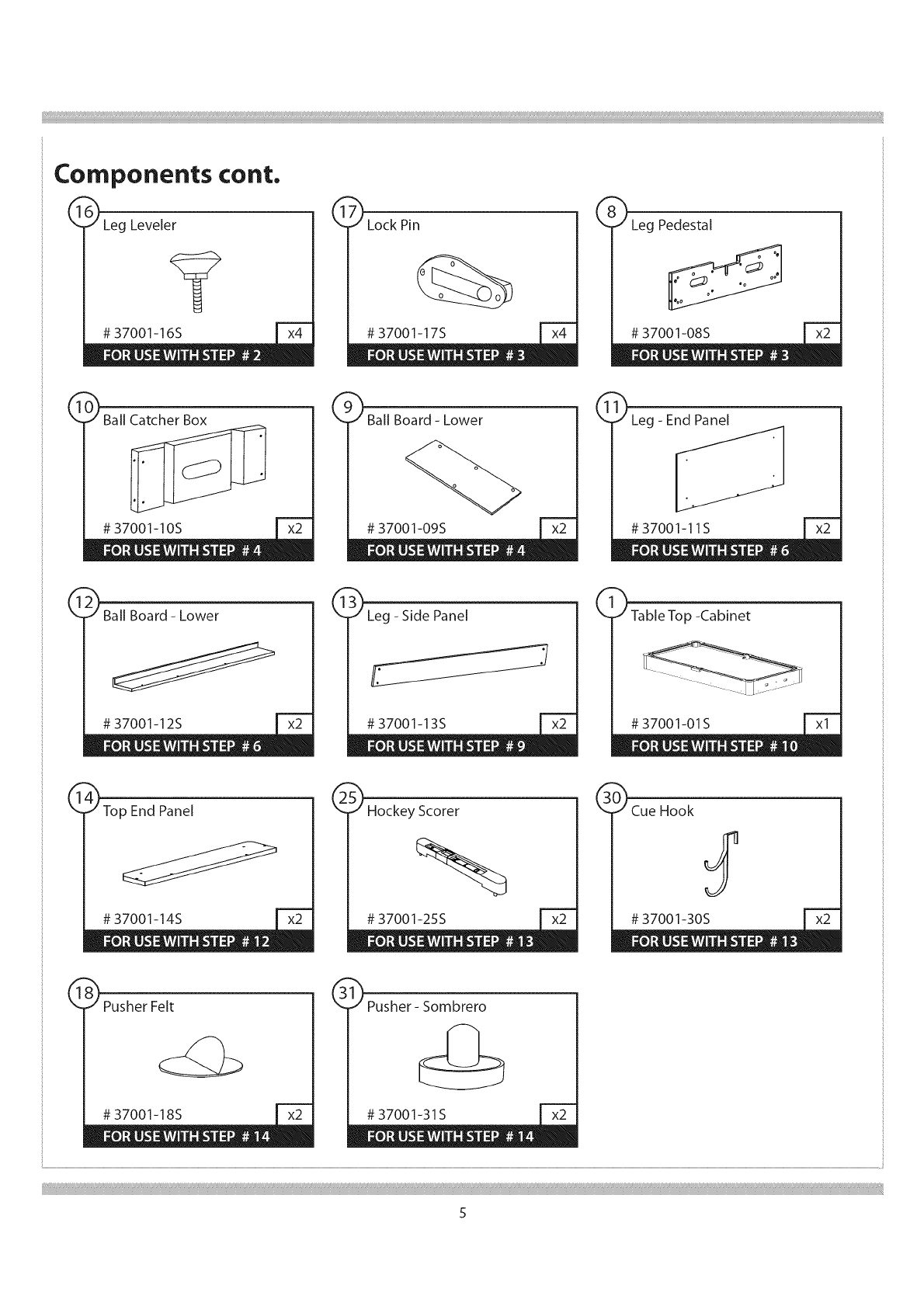 Components cont.

16
Leg Leveler
# 37001-16S
x4
FOR USE WITH STEP # 2

17
Lock Pin
# 37001-17S
x4
FOR USE WITH STEP # 3

8
Leg Pedestal
# 37001-08S
x2
FOR USE WITH STEP # 3

10
Ball Catcher Box
# 37001-10S
x2
FOR USE WITH STEP # 4

9
Ball Board - Lower
# 37001-09S
x2
FOR USE WITH STEP # 4

11
Leg - End Panel
# 37001-11S
x2
FOR USE WITH STEP # 6

12
Ball Board - Lower
# 37001-12S
x2
FOR USE WITH STEP # 6

13
Leg - Side Panel
# 37001-13S
x2
FOR USE WITH STEP # 9

1
Table Top -Cabinet
# 37001-01S
x1
FOR USE WITH STEP # 10

14
Top End Panel
# 37001-14S
x2
FOR USE WITH STEP # 12

25
Hockey Scorer
# 37001-25S
x2
FOR USE WITH STEP # 13

30
Cue Hook
# 37001-30S
x2
FOR USE WITH STEP # 13

18
Pusher Felt
# 37001-18S
x2
FOR USE WITH STEP # 14

31
Pusher - Sombrero
# 37001-31S
x2
FOR USE WITH STEP # 14

5