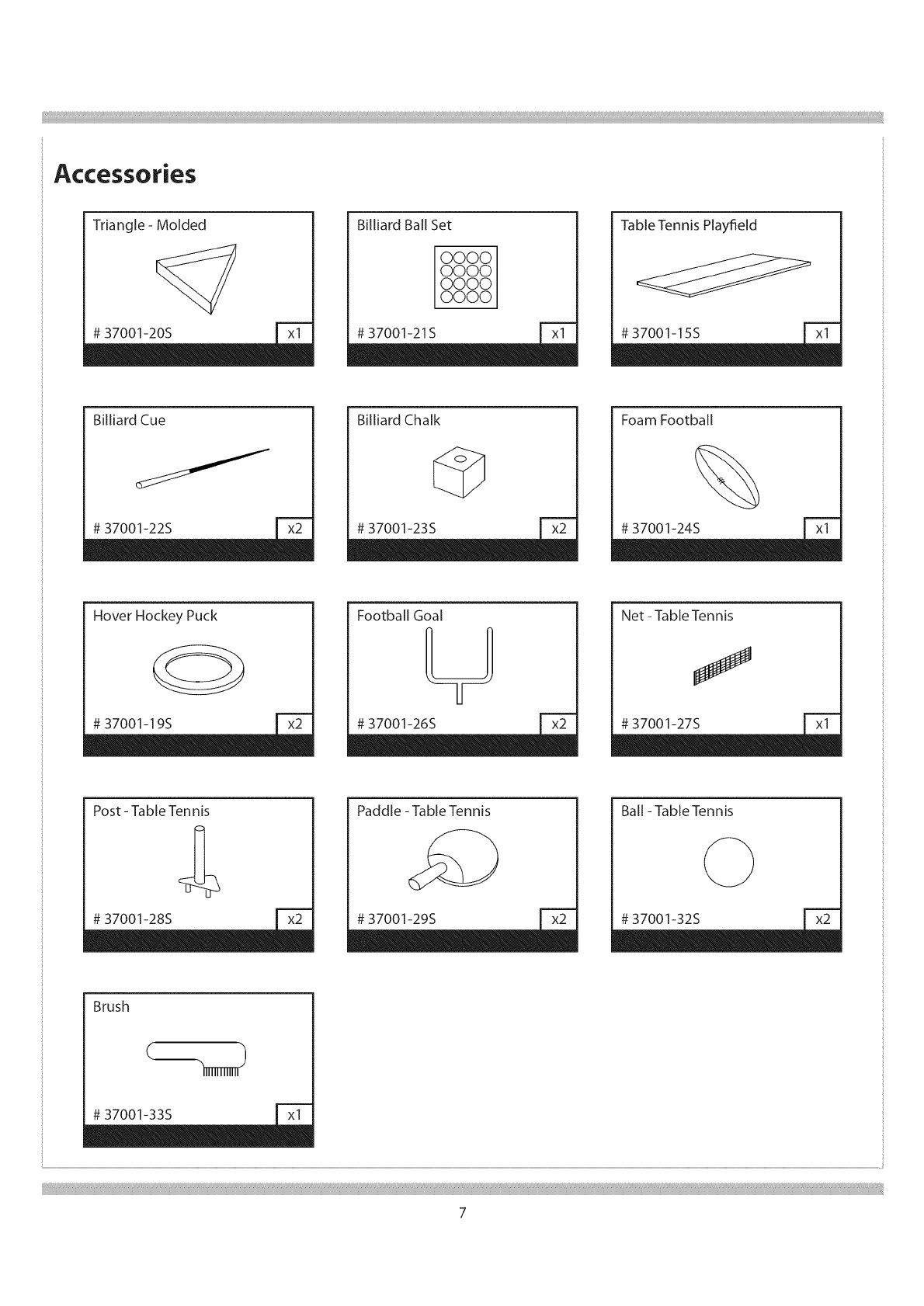 Accessories

Triangle - Molded
# 37001-20S
x1

Billiard Ball Set
# 37001-21S
x1

Table Tennis Playfield
# 37001-15S
x1

Billiard Cue
# 37001-22S
x2

Billiard Chalk
# 37001-23S
x2

Foam Football
# 37001-24S
x1

Hover Hockey Puck
# 37001-19S
x2

Football Goal
# 37001-26S
x2

Net - Table Tennis
# 37001-27S
x1

Post - Table Tennis
# 37001-28S
x2

Paddle - Table Tennis
# 37001-29S
x2

Ball - Table Tennis
# 37001-32S
x2

Brush
# 37001-33S
x1

7