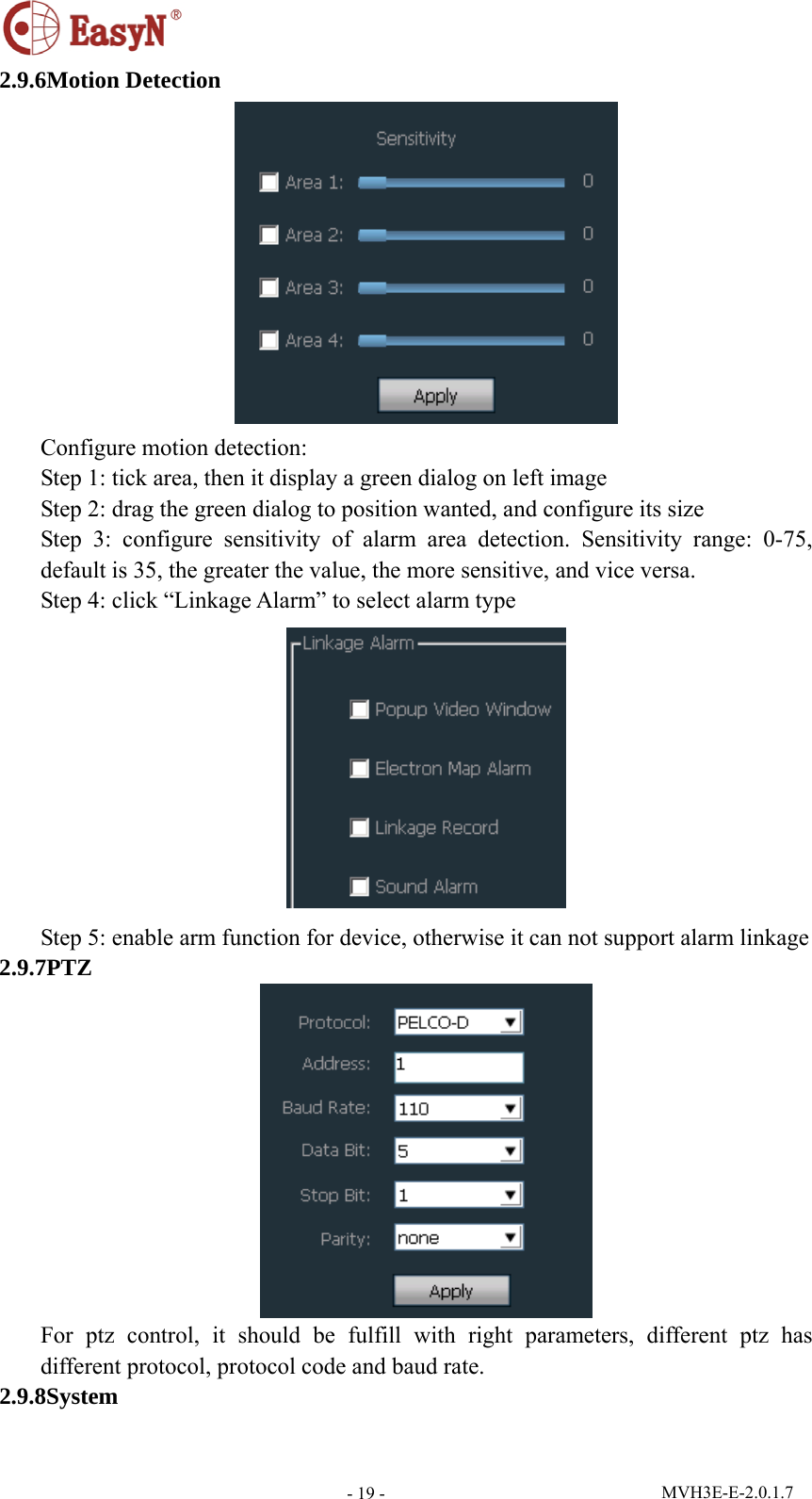 EasyN®

2.9.6Motion Detection

Sensitivity

Area 1: 0

Area 2: 0

Area 3: 0

Area 4: 0

Apply

Configure motion detection:
Step 1: tick area, then it display a green dialog on left image
Step 2: drag the green dialog to position wanted, and configure its size
Step 3: configure sensitivity of alarm area detection. Sensitivity range: 0-75, default is 35, the greater the value, the more sensitive, and vice versa.
Step 4: click “Linkage Alarm” to select alarm type

Linkage Alarm

Popup Video Window

Electron Map Alarm

Linkage Record

Sound Alarm

Step 5: enable arm function for device, otherwise it can not support alarm linkage

2.9.7PTZ

Protocol: PELCO-D

Address: 1

Baud Rate: 110

Data Bit: 5

Stop Bit: 1

Parity: none

Apply

For ptz control, it should be fulfill with right parameters, different ptz has different protocol, protocol code and baud rate.

2.9.8System

- 19 -

MVH3E-E-2.0.1.7