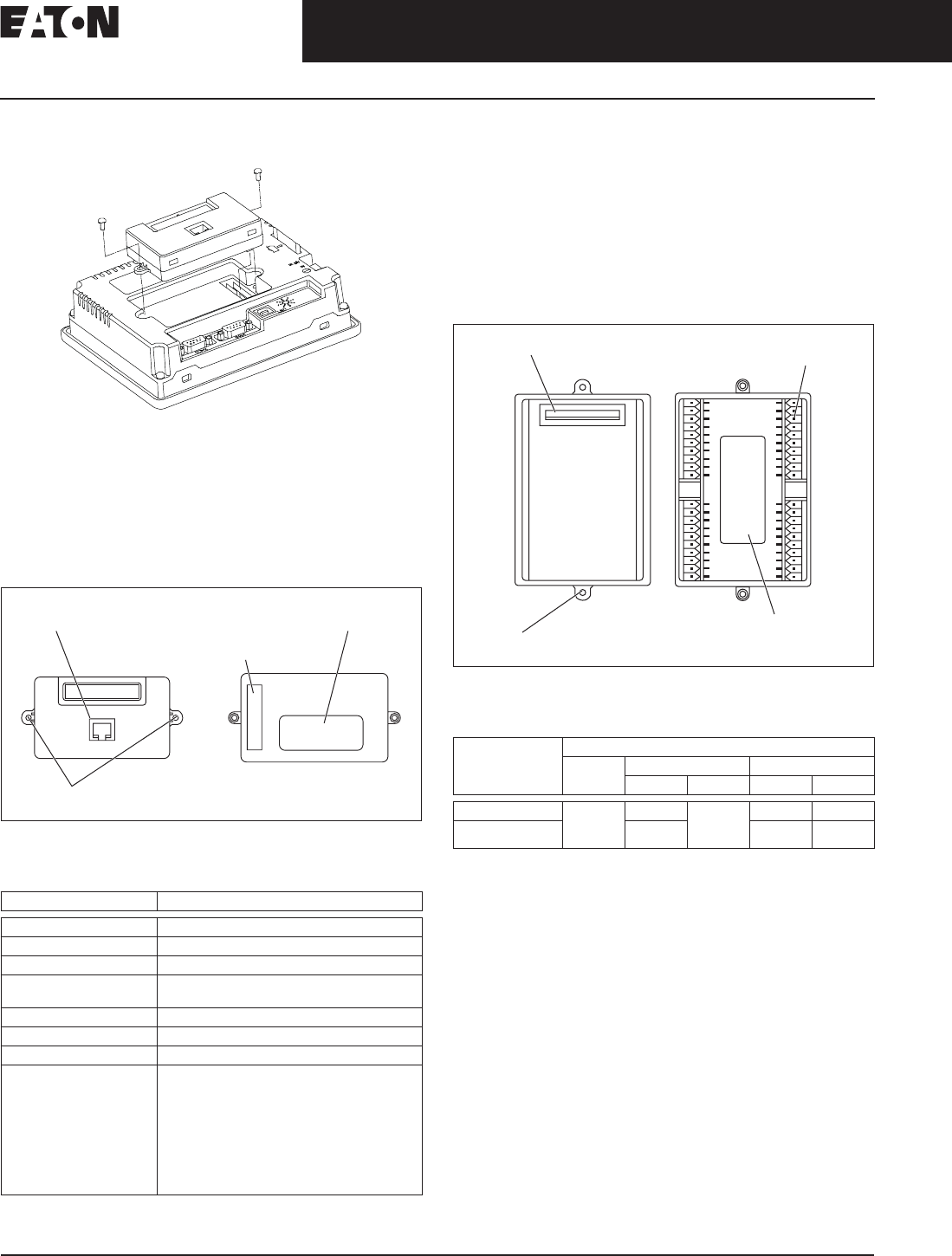 EATON