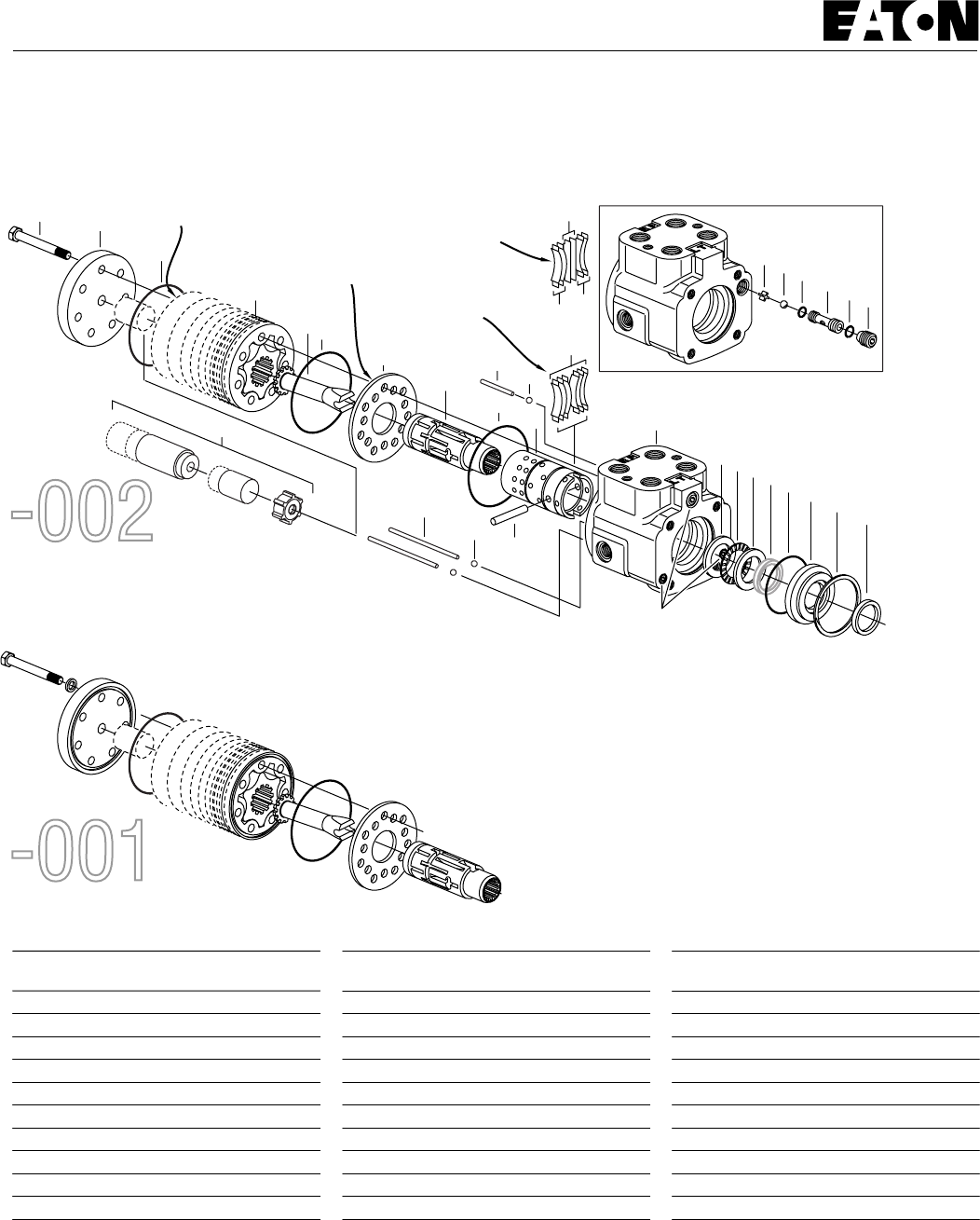 EATON

-002

-001