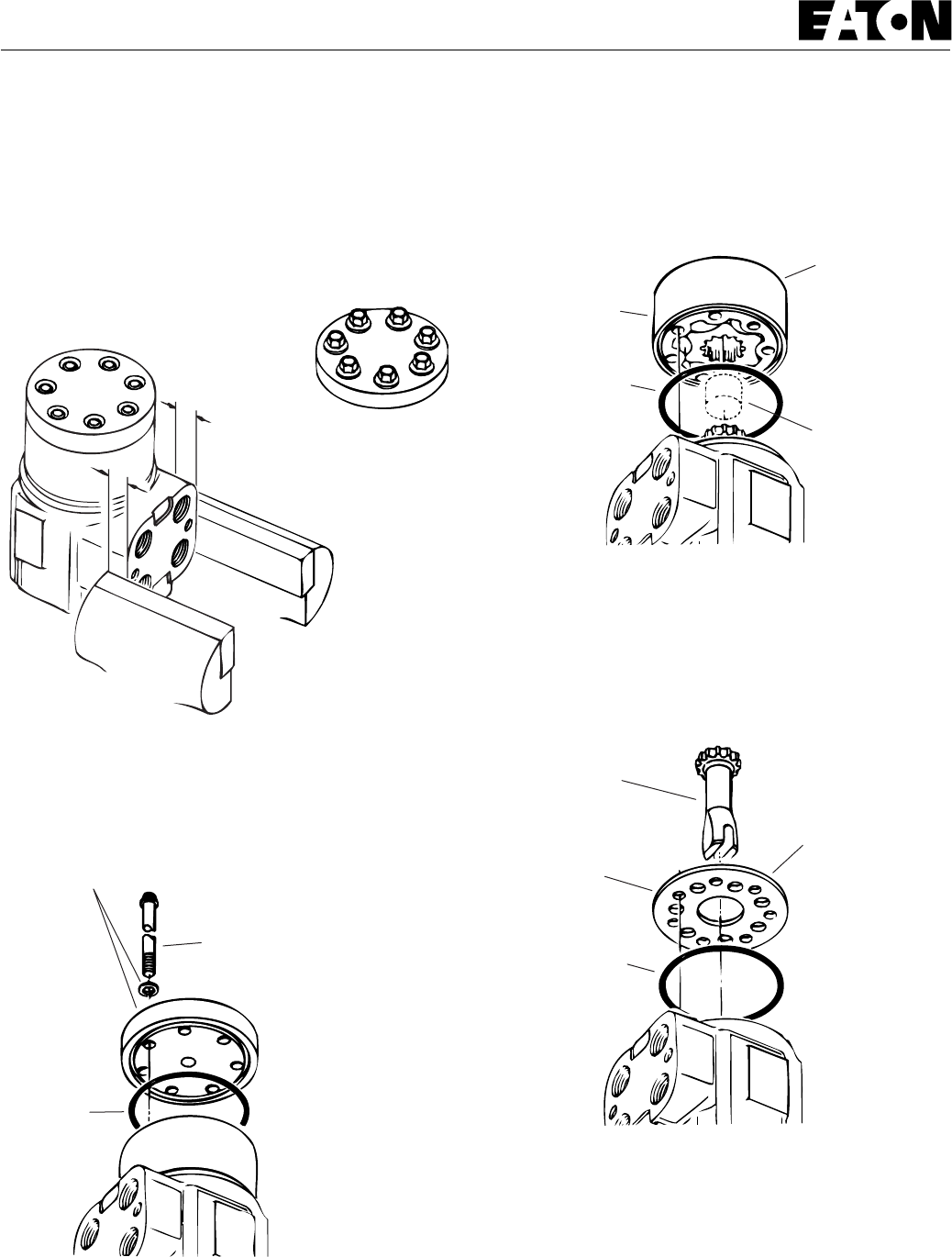 EATON